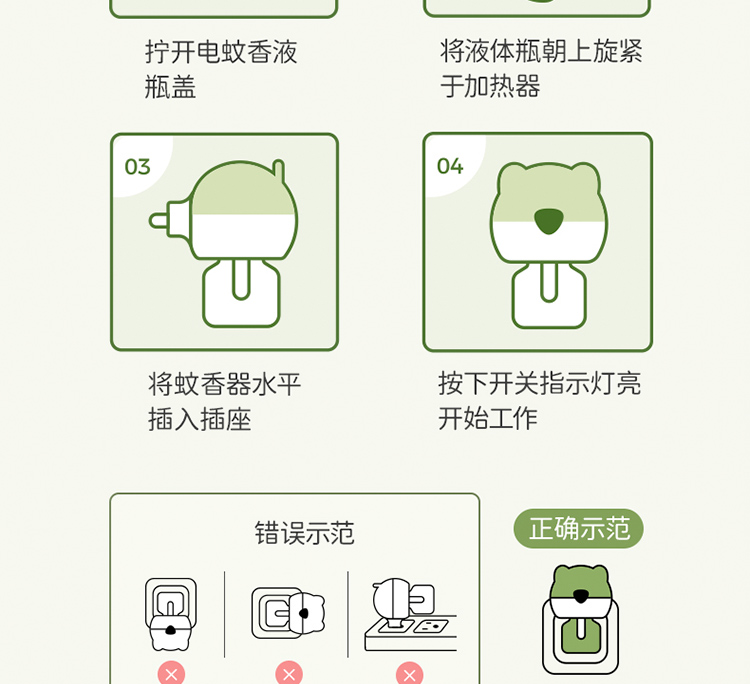 拧开电蚊香液瓶盖

将液体瓶朝上旋紧于加热器

03

将蚊香器水平插入插座

04

按下开关指示灯亮开始工作

错误示范

正确示范