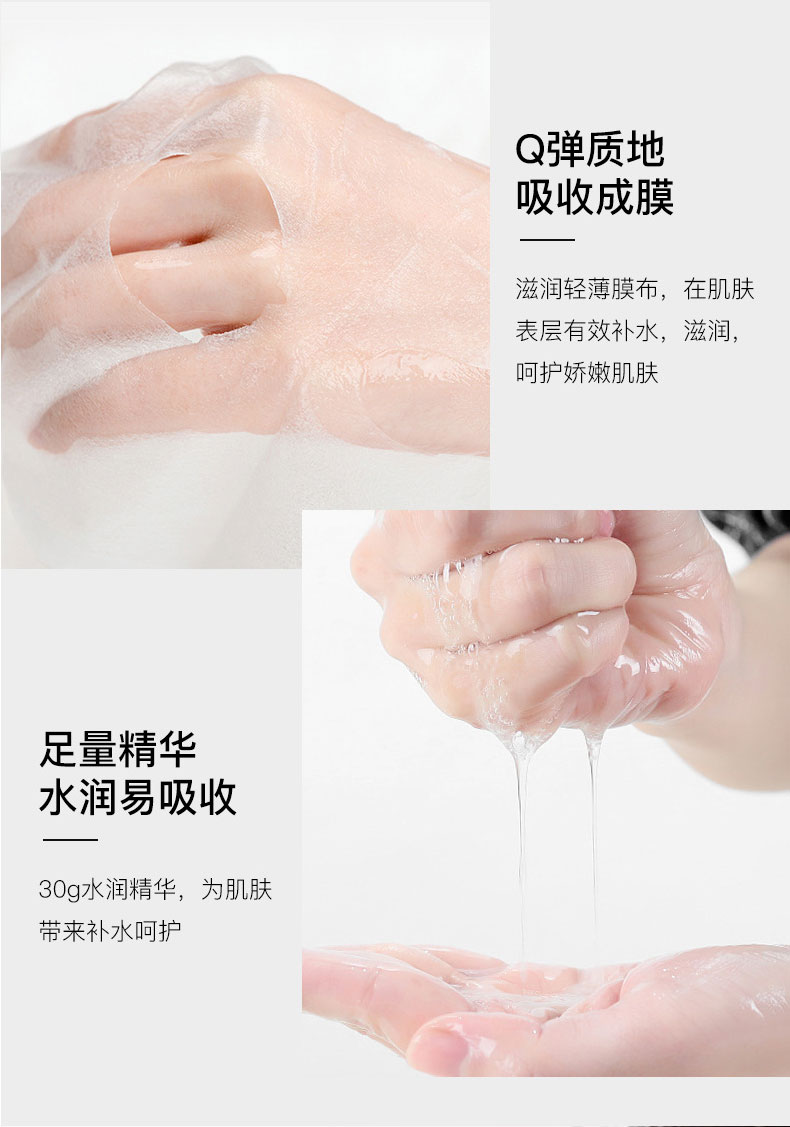 Q弹质地
吸收成膜

滋润轻薄膜布，在肌肤表层有效补水，滋润，呵护娇嫩肌肤

足量精华
水润易吸收

30g水润精华，为肌肤带来补水呵护