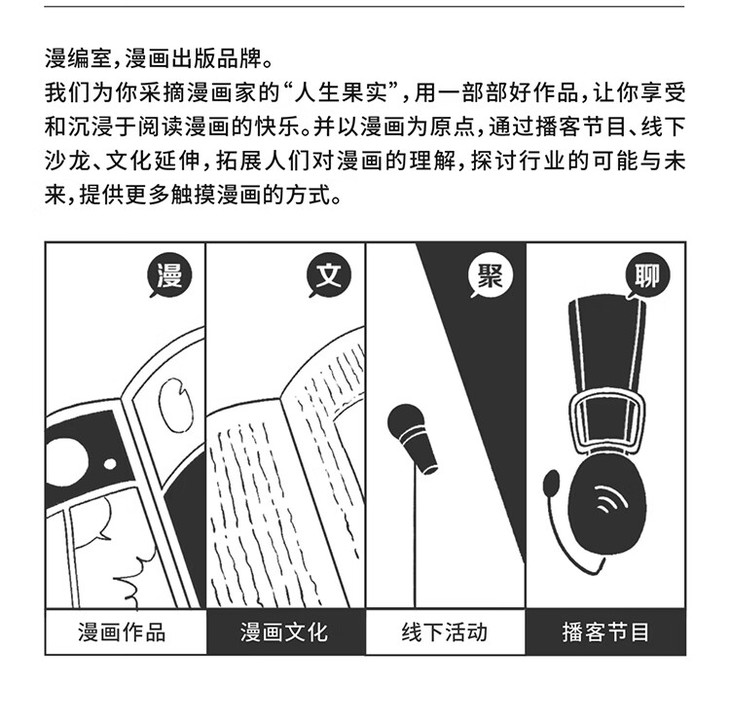 漫编室，漫画出版品牌。

我们为你采摘漫画家的“人生果实”，用一部部好作品，让你享受和沉浸于阅读漫画的快乐。并以漫画为原点，通过播客节目、线下沙龙、文化延伸，拓展人们对漫画的理解，探讨行业的可能与未来，提供更多触摸漫画的方式。

漫

文

聚

聊

漫画作品

漫画文化

线下活动

播客节目