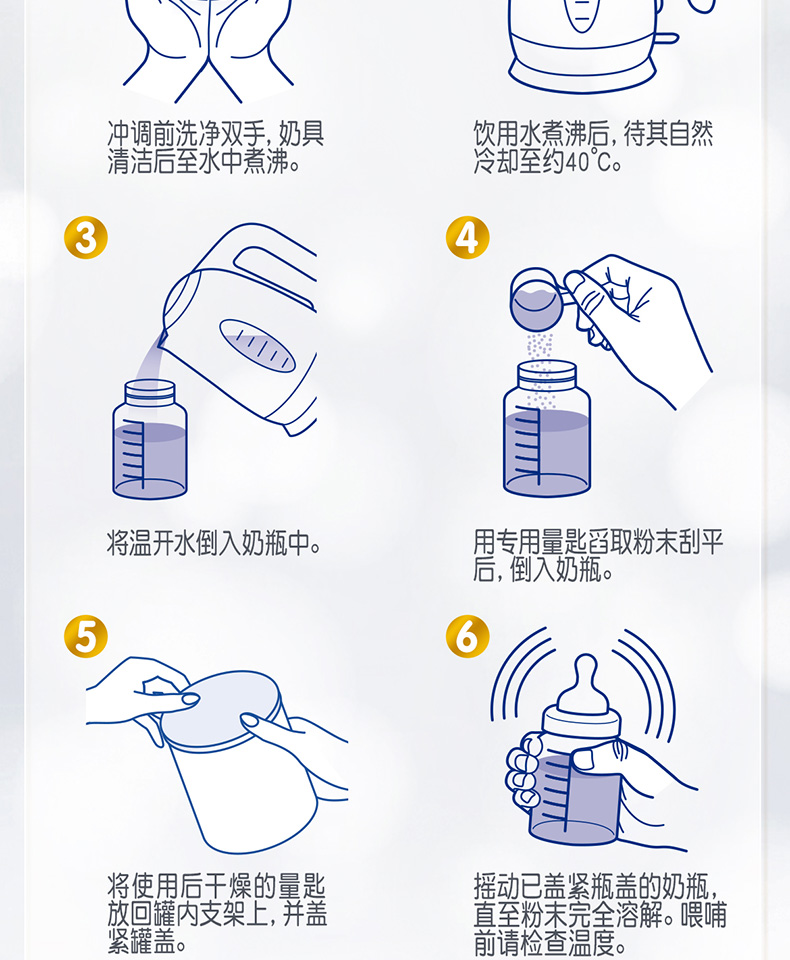 冲调前洗净双手，奶具清洁后至水中煮沸。

饮用水煮沸后，待其自然冷却至约40°C。

3

将温开水倒入奶瓶中。

4

用专用量匙舀取粉末刮平后，倒入奶瓶。

5

将使用后干燥的量匙放回罐内支架上，并盖紧罐盖。

6

摇动已盖紧瓶盖的奶瓶，直至粉末完全溶解。喂哺前请检查温度。