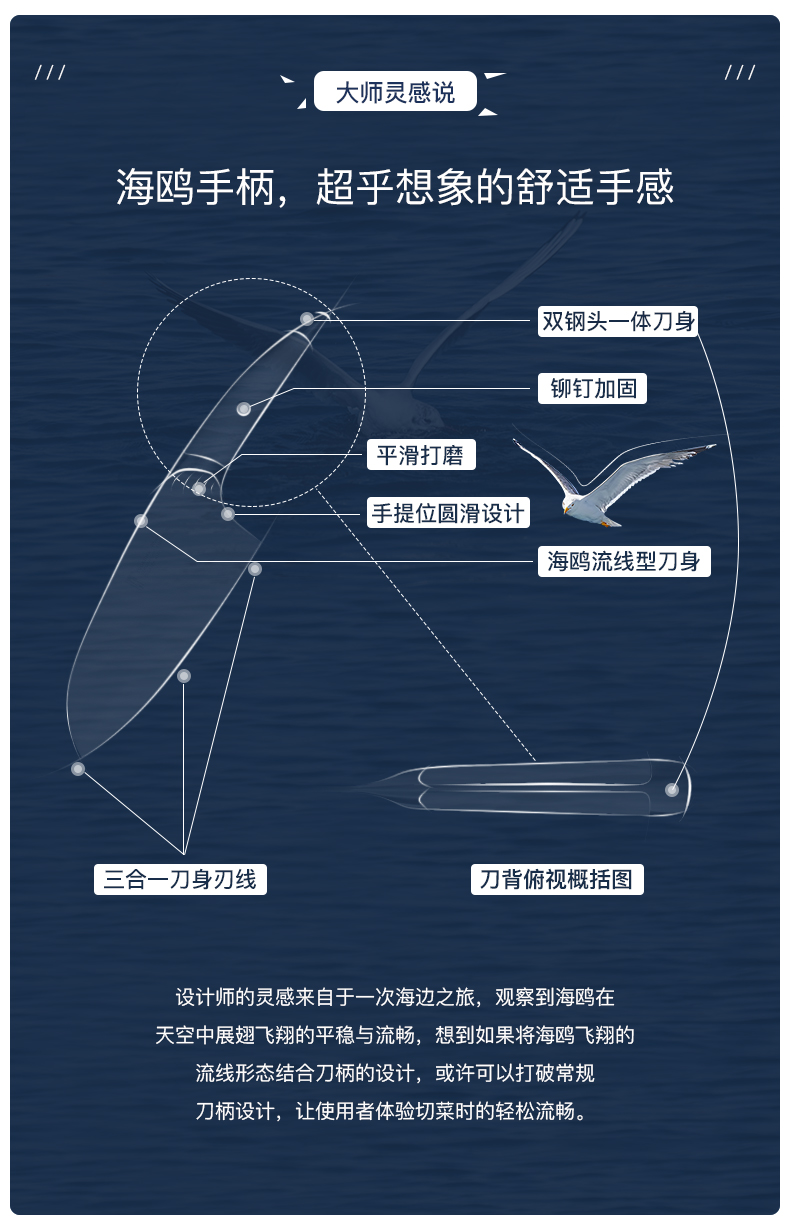 ///

大师灵感说

///

海鸥手柄，超乎想象的舒适手感

双钢头一体刀身

铆钉加固

平滑打磨

手提位圆滑设计

海鸥流线型刀身

三合一刀身刃线

刀背俯视概括图

设计师的灵感来自于一次海边之旅，观察到海鸥在天空中展翅飞翔的平稳与流畅，想到如果将海鸥飞翔的流线形态结合刀柄的设计，或许可以打破常规刀柄设计，让使用者体验切菜时的轻松流畅。