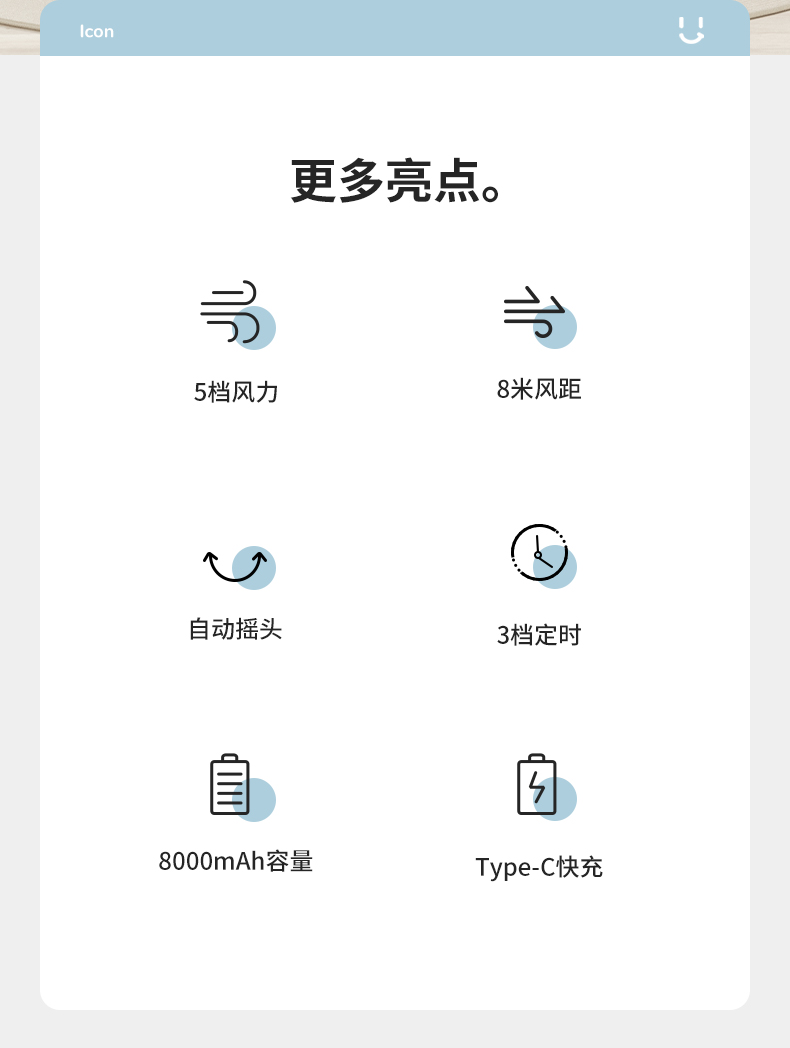 Icon

更多亮点。

5档风力

8米风距

自动摇头

3档定时

8000mAh容量

Type-C快充