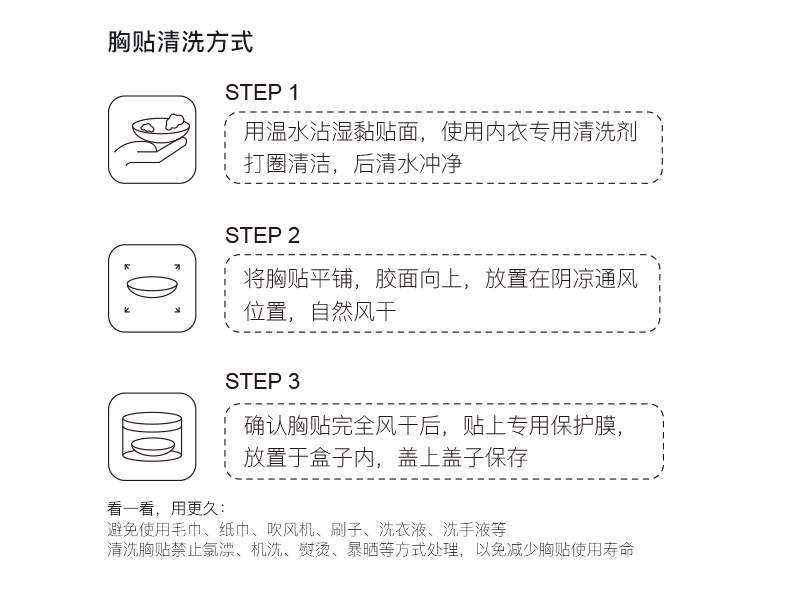 胸贴清洗方式

STEP 1

用温水沾湿黏贴面，使用内衣专用清洗剂打圈清洁，后清水冲净

STEP 2

将胸贴平铺，胶面向上，放置在阴凉通风位置，自然风干

STEP 3

确认胸贴完全风干后，贴上专用保护膜，放置于盒子内，盖上盖子保存

看一看，用更久：
避免使用毛巾、纸巾、吹风机、刷子、洗衣液、洗手液等
清洗胸贴禁止氯漂、机洗、熨烫、暴晒等方式处理，以免减少胸贴使用寿命