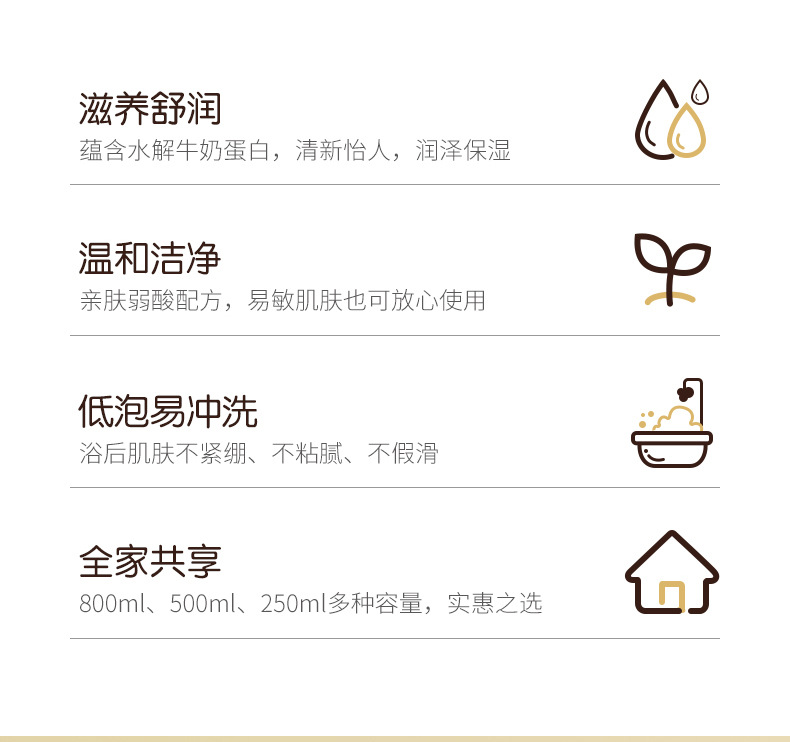 滋养舒润
蕴含水解牛奶蛋白，清新怡人，润泽保湿

温和洁净
亲肤弱酸配方，易敏肌肤也可放心使用

低泡易冲洗
浴后肌肤不紧绷、不粘腻、不假滑

全家共享
800ml、500ml、250ml多种容量，实惠之选