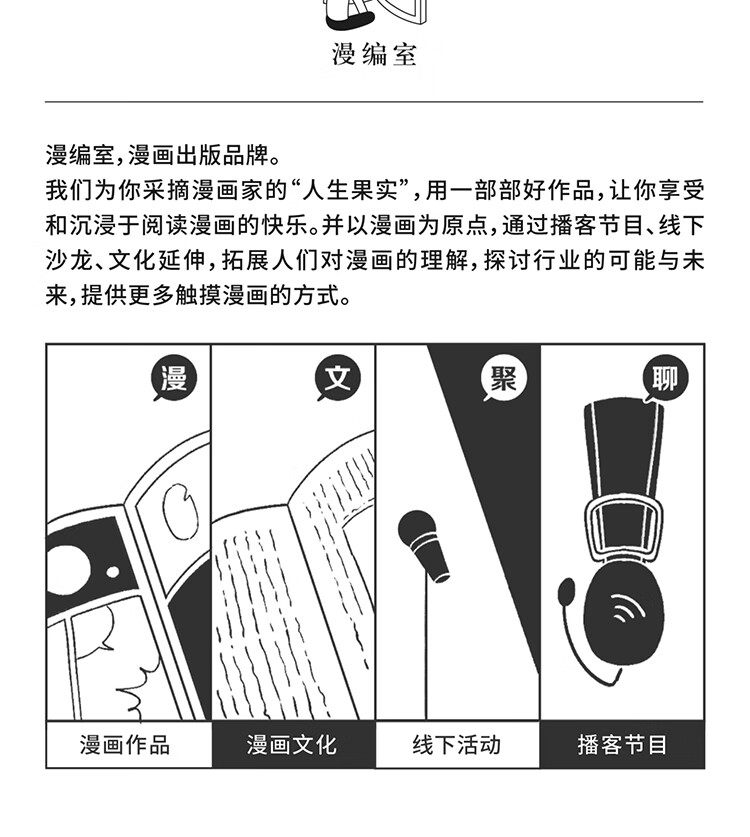 漫编室

漫编室，漫画出版品牌。
我们为你采摘漫画家的“人生果实”，用一部部好作品，让你享受和沉浸于阅读漫画的快乐。并以漫画为原点，通过播客节目、线下沙龙、文化延伸，拓展人们对漫画的理解，探讨行业的可能与未来，提供更多触摸漫画的方式。

漫

文

聚

聊

漫画作品

漫画文化

线下活动

播客节目