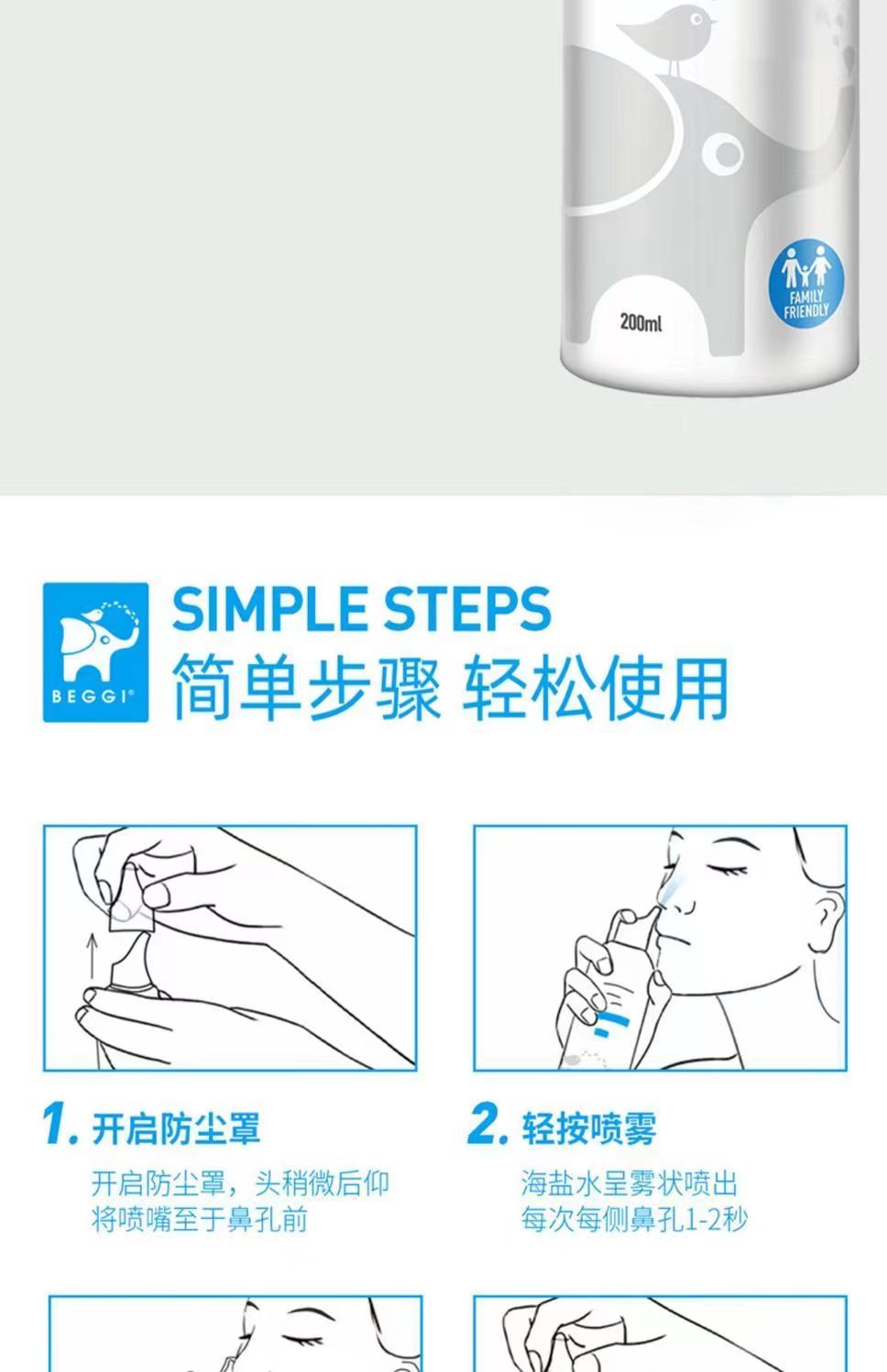 200ml

FAMILY FRIENDLY

BEGGI

SIMPLE STEPS
简单步骤 轻松使用

1. 开启防尘罩

开启防尘罩，头稍微后仰
将喷嘴至于鼻孔前

2. 轻按喷雾

海盐水呈雾状喷出
每次每侧鼻孔1-2秒