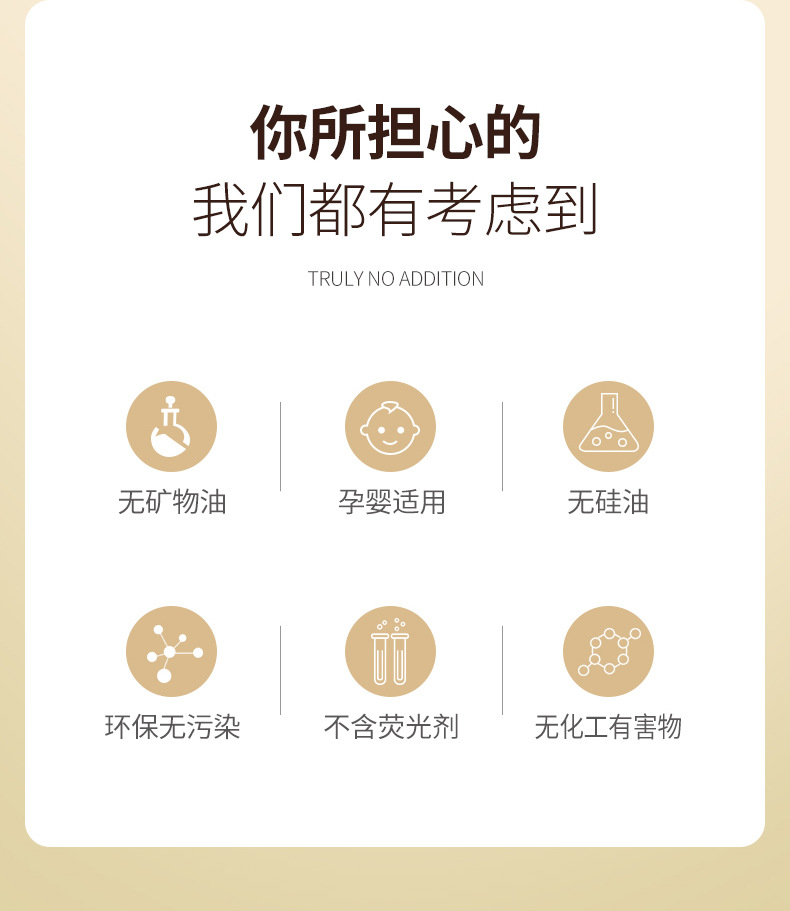 你所担心的
我们都有考虑到

TRULY NO ADDITION

无矿物油

孕婴适用

无硅油

环保无污染

不含荧光剂

无化工有害物