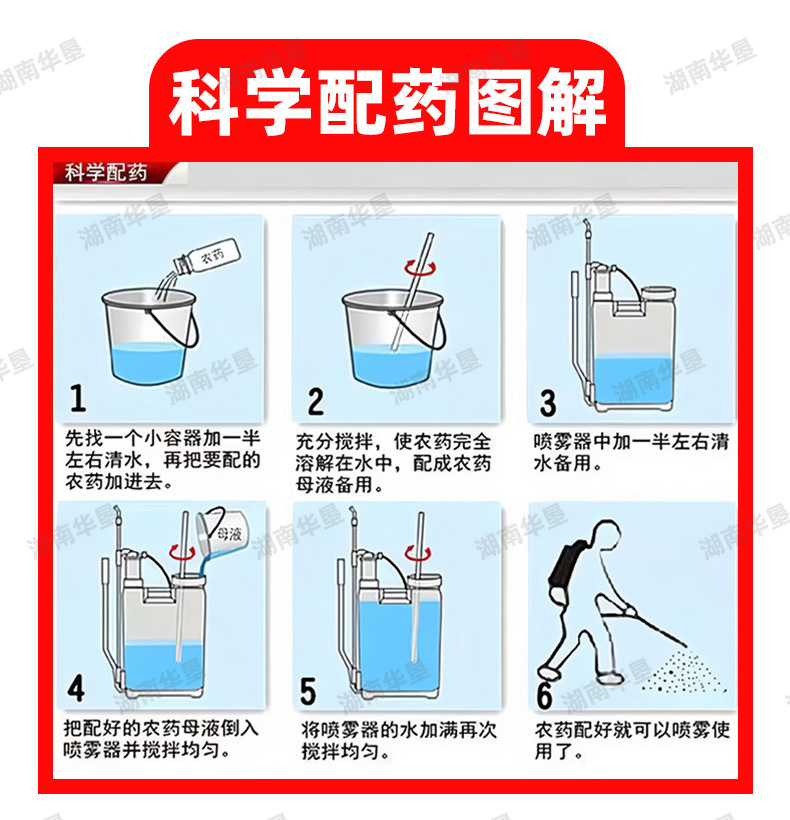 科学配药图解

科学配药

农药

1

先找一个小容器加一半左右清水，再把要配的农药加进去。

2

充分搅拌，使农药完全溶解在水中，配成农药母液备用。

3

喷雾器中加一半左右清水备用。

母液

4

把配好的农药母液倒入喷雾器并搅拌均匀。

5

将喷雾器的水加满再次搅拌均匀。

6

农药配好就可以喷雾使用了。

湖南华垦