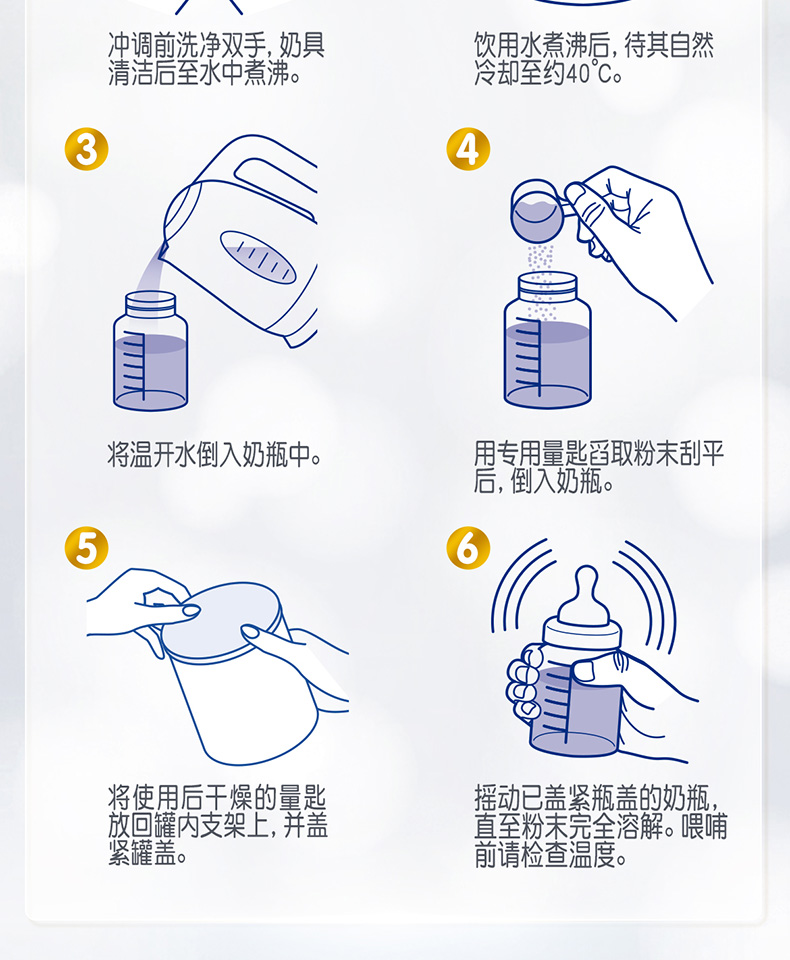 冲调前洗净双手，奶具清洁后至水中煮沸。

饮用水煮沸后，待其自然冷却至约40°C。

3

将温开水倒入奶瓶中。

4

用专用量匙舀取粉末刮平后，倒入奶瓶。

5

将使用后干燥的量匙放回罐内支架上，并盖紧罐盖。

6

摇动已盖紧瓶盖的奶瓶，直至粉末完全溶解。喂哺前请检查温度。