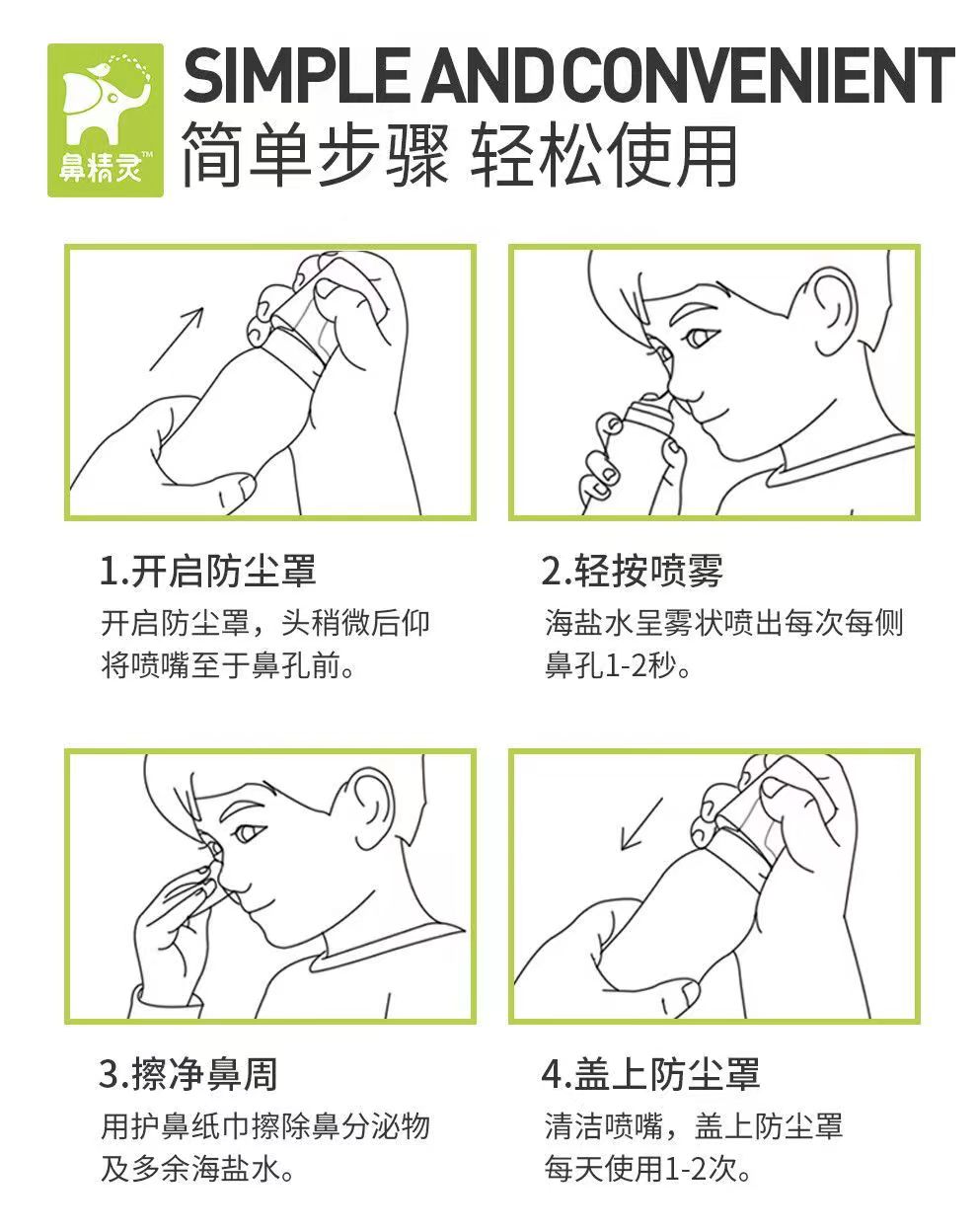 鼻精灵™

SIMPLE AND CONVENIENT
简单步骤 轻松使用

1.开启防尘罩
开启防尘罩，头稍微后仰将喷嘴至于鼻孔前。

2.轻按喷雾
海盐水呈雾状喷出每次每侧鼻孔1-2秒。

3.擦净鼻周
用护鼻纸巾擦除鼻分泌物及多余海盐水。

4.盖上防尘罩
清洁喷嘴，盖上防尘罩每天使用1-2次。