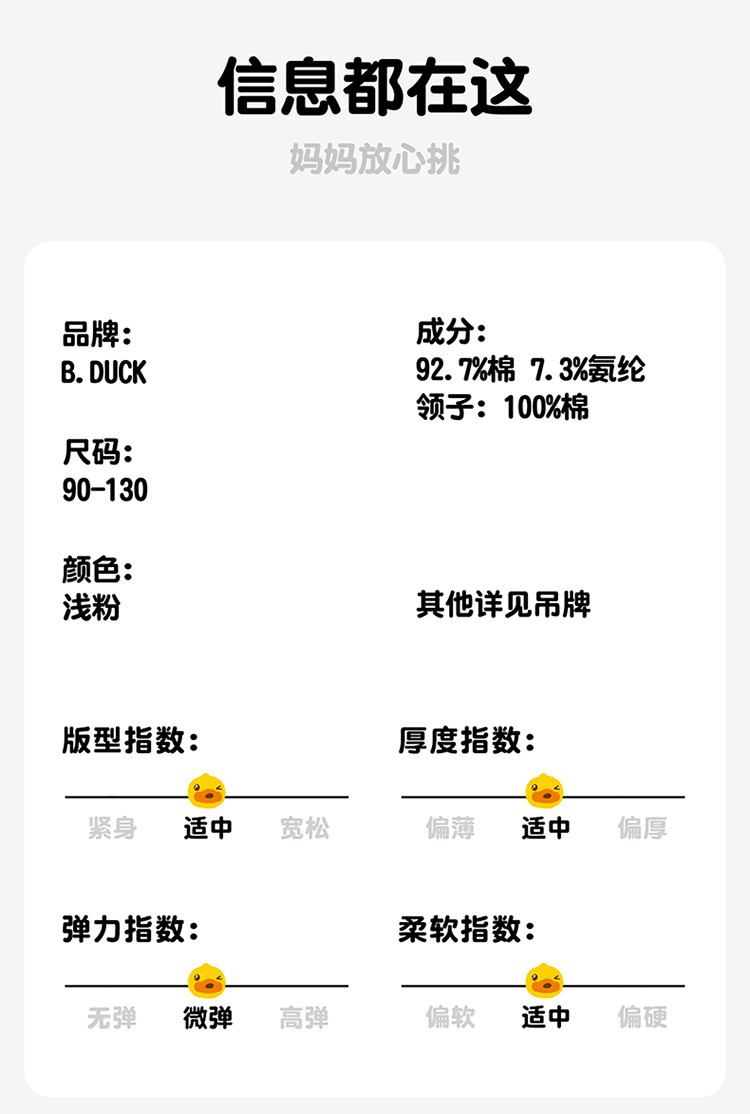 信息都在这

妈妈放心挑

品牌:
B.DUCK

尺码:
90-130

颜色:
浅粉

成分:
92.7%棉 7.3%氨纶
领子:100%棉

其他详见吊牌

版型指数:
紧身 适中 宽松

厚度指数:
偏薄 适中 偏厚

弹力指数:
无弹 微弹 高弹

柔软指数:
偏软 适中 偏硬