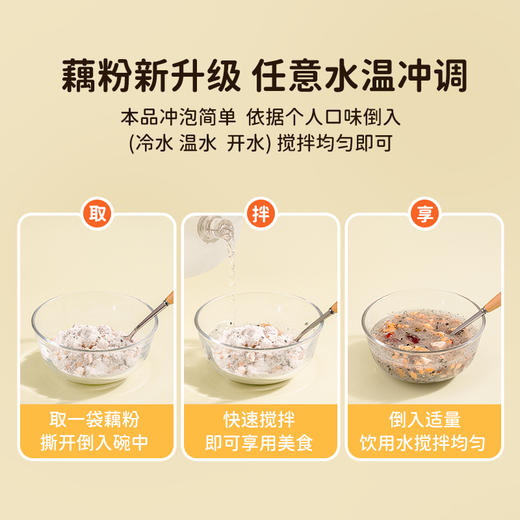 藕粉新升级 任意水温冲调

本品冲泡简单 依据个人口味倒入 (冷水 温水 开水) 搅拌均匀即可

取

取一袋藕粉 撕开倒入碗中

拌

快速搅拌 即可享用美食

享

倒入适量 饮用水搅拌均匀