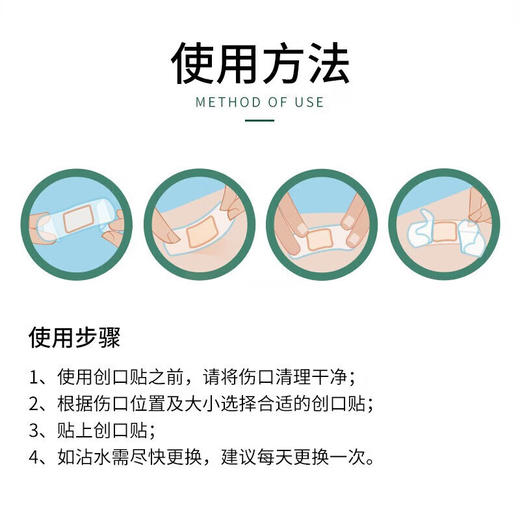 使用方法

METHOD OF USE

使用步骤

1、使用创口贴之前，请将伤口清理干净；
2、根据伤口位置及大小选择合适的创口贴；
3、贴上创口贴；
4、如沾水需尽快更换，建议每天更换一次。