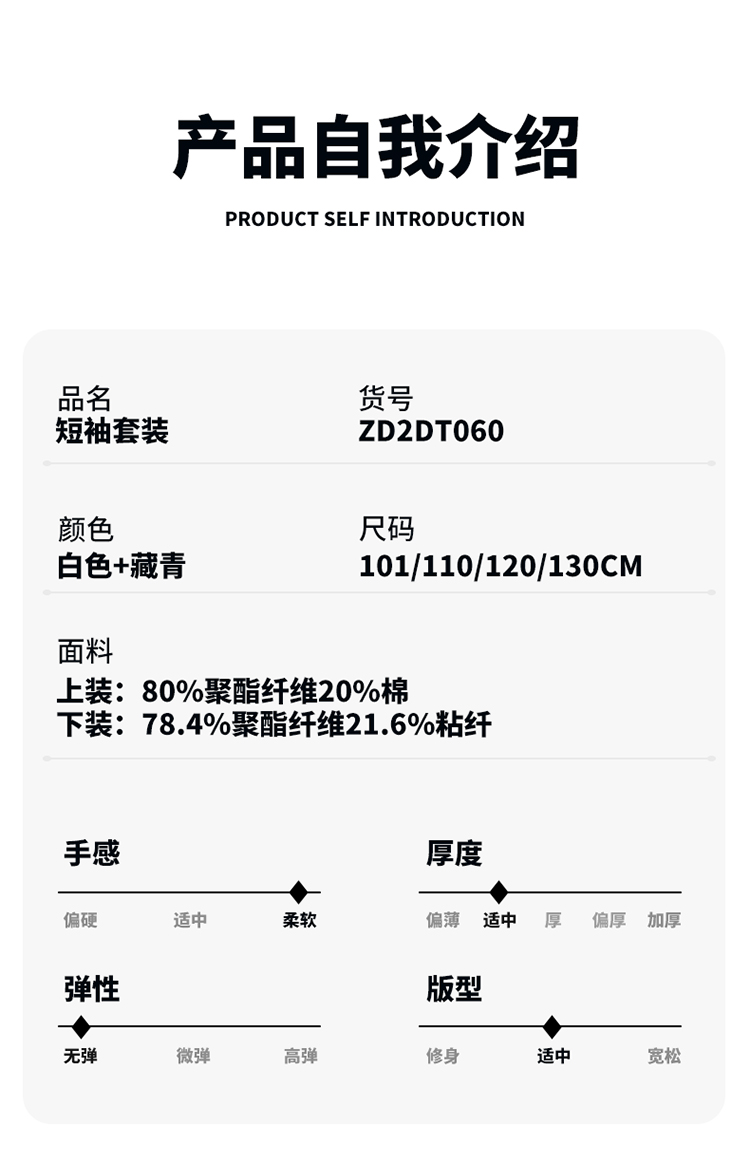 产品自我介绍

PRODUCT SELF INTRODUCTION

品名
短袖套装

货号
ZD2DT060

颜色
白色+藏青

尺码
101/110/120/130CM

面料
上装：80%聚酯纤维20%棉
下装：78.4%聚酯纤维21.6%粘纤

手感
偏硬 适中 柔软

厚度
偏薄 适中 厚 偏厚 加厚

弹性
无弹 微弹 高弹

版型
修身 适中 宽松