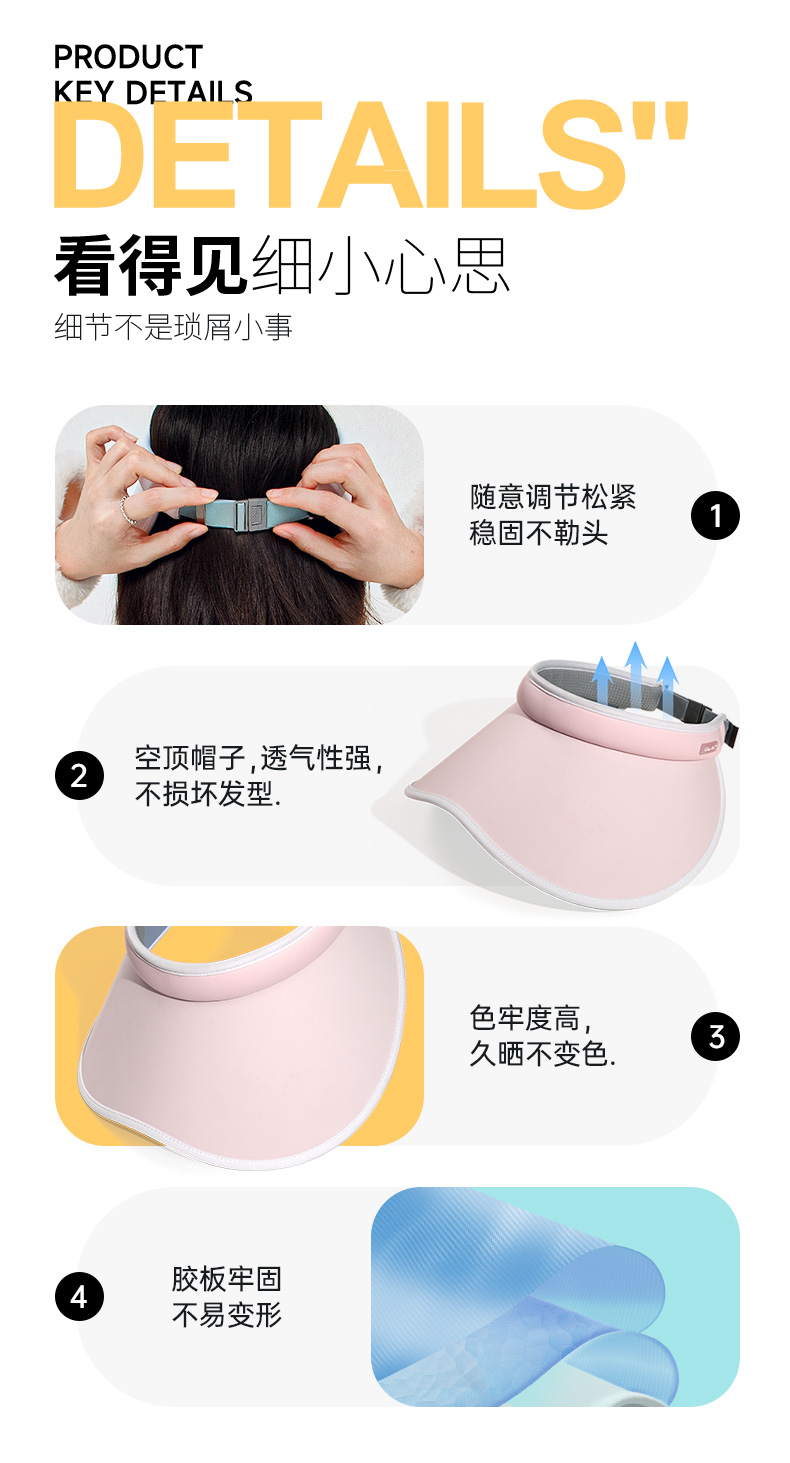 PRODUCT
KEY DETAILS
DETAILS"

看得见细小心思
细节不是琐屑小事

随意调节松紧
稳固不勒头
1

2
空顶帽子,透气性强,
不损坏发型.

色牢度高,
久晒不变色.
3

4
胶板牢固
不易变形