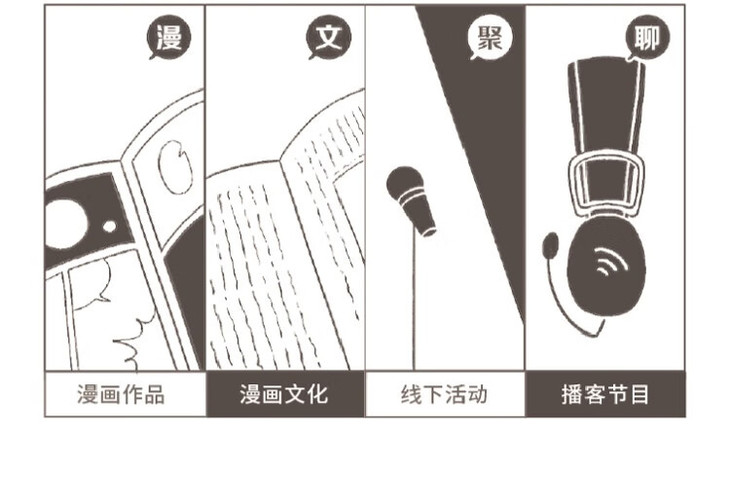 漫

文

聚

聊

漫画作品

漫画文化

线下活动

播客节目