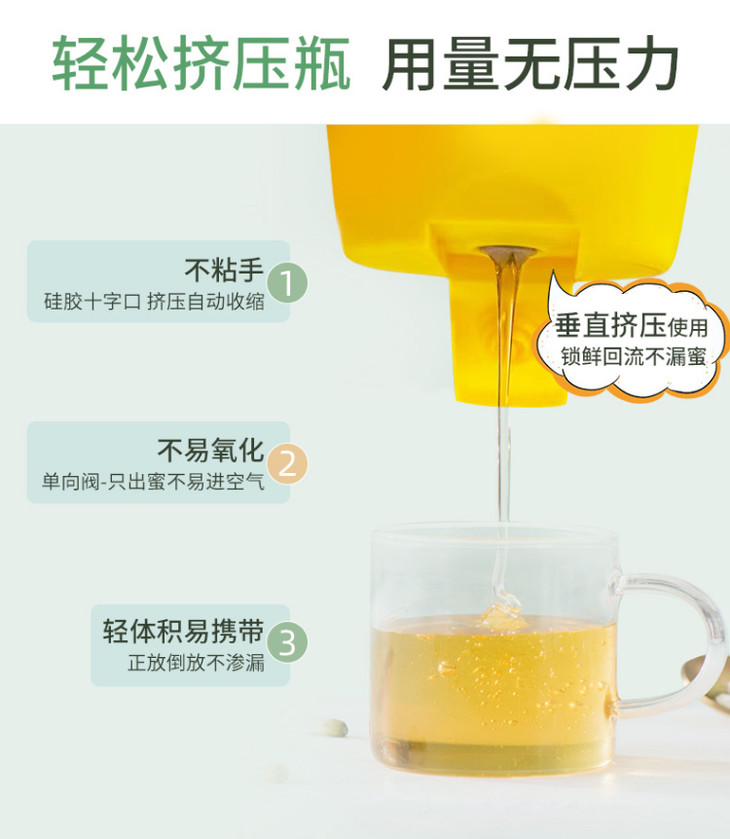 轻松挤压瓶 用量无压力

不粘手
硅胶十字口 挤压自动收缩
1

垂直挤压使用
锁鲜回流不漏蜜

不易氧化
单向阀-只出蜜不易进空气
2

轻体积易携带
正放倒放不渗漏
3