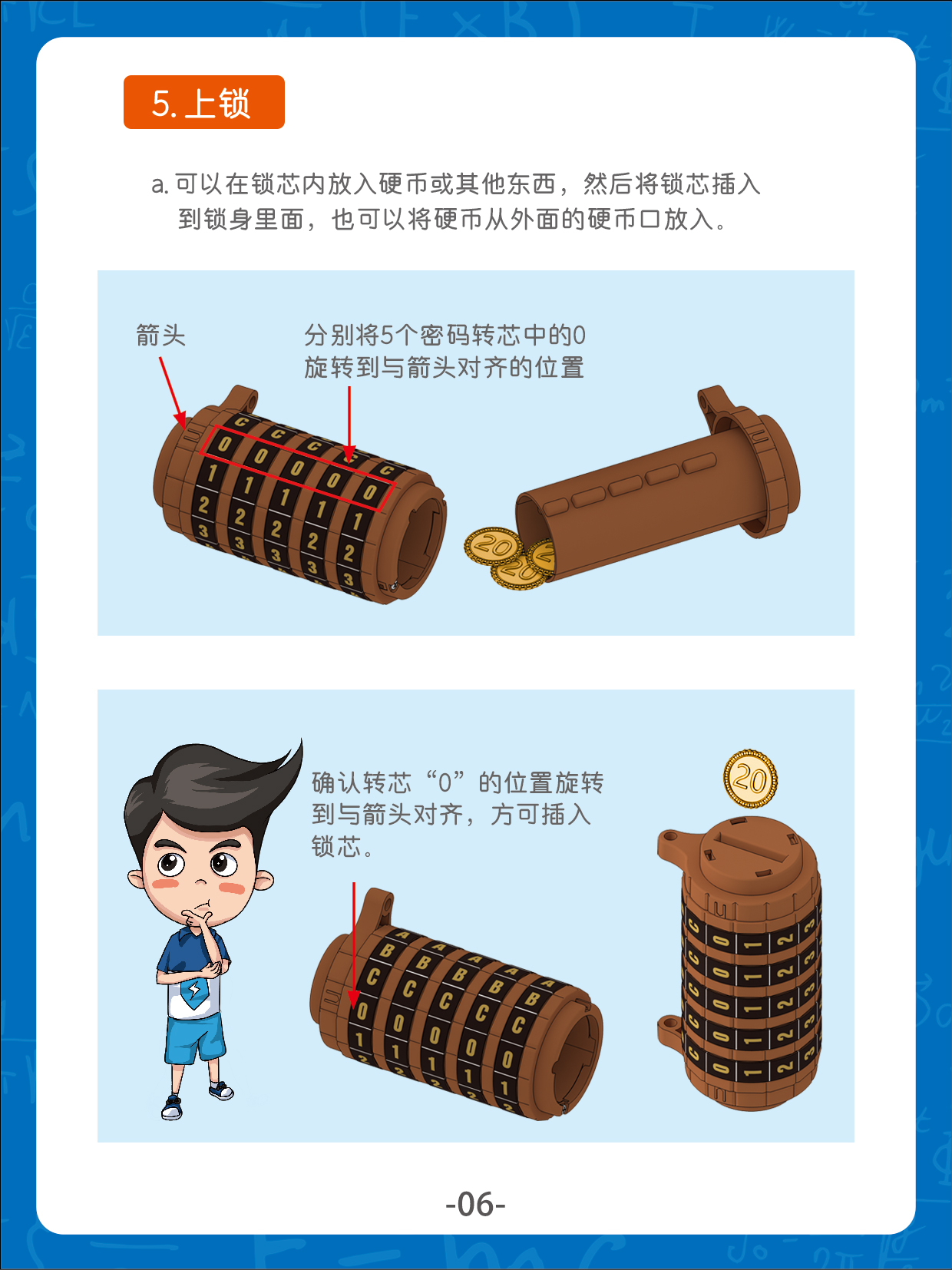 5. 上锁

a. 可以在锁芯内放入硬币或其他东西，然后将锁芯插入到锁身里面，也可以将硬币从外面的硬币口放入。

箭头

分别将5个密码转芯中的0旋转到与箭头对齐的位置

确认转芯“0”的位置旋转到与箭头对齐，方可插入锁芯。

-06-