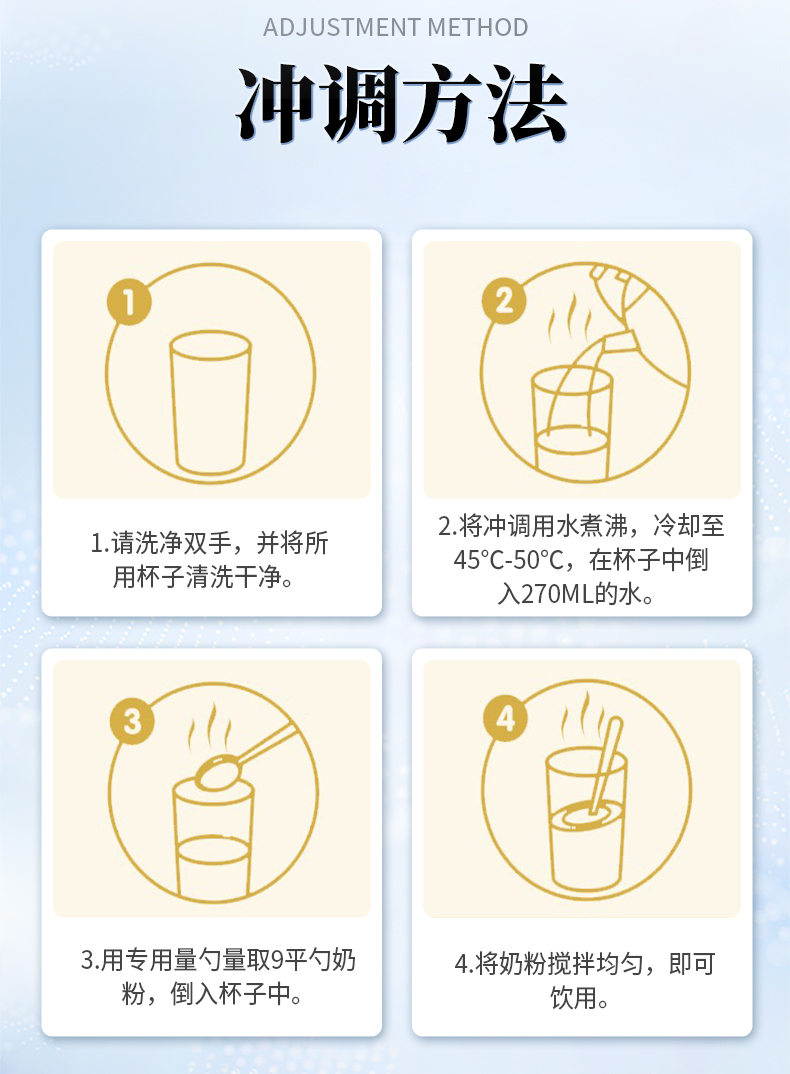 ADJUSTMENT METHOD

冲调方法

1

1.请洗净双手，并将所用杯子清洗干净。

2

2.将冲调用水煮沸，冷却至45°C-50°C，在杯子中倒入270ML的水。

3

3.用专用量勺量取9平勺奶粉，倒入杯子中。

4

4.将奶粉搅拌均匀，即可饮用。