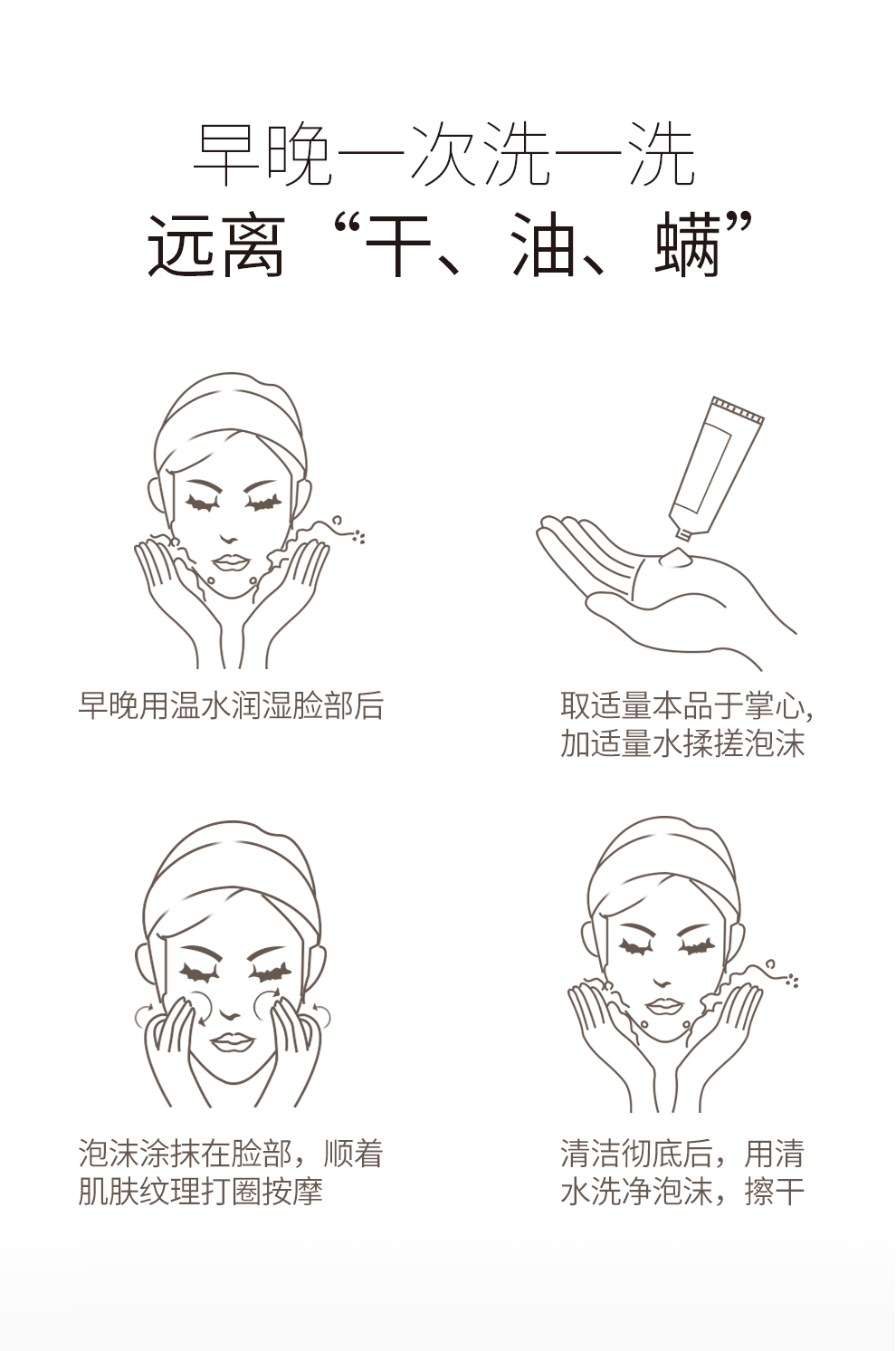 早晚一次洗一洗

远离“干、油、螨”

早晚用温水润湿脸部后

取适量本品于掌心,
加适量水揉搓泡沫

泡沫涂抹在脸部，顺着肌肤纹理打圈按摩

清洁彻底后，用清水洗净泡沫，擦干