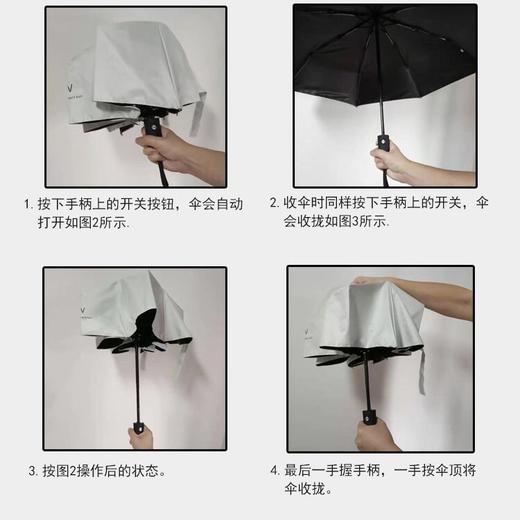 1. 按下手柄上的开关按钮，伞会自动打开如图2所示.

2. 收伞时同样按下手柄上的开关，伞会收拢如图3所示.

3. 按图2操作后的状态。

4. 最后一手握手柄，一手按伞顶将伞收拢。