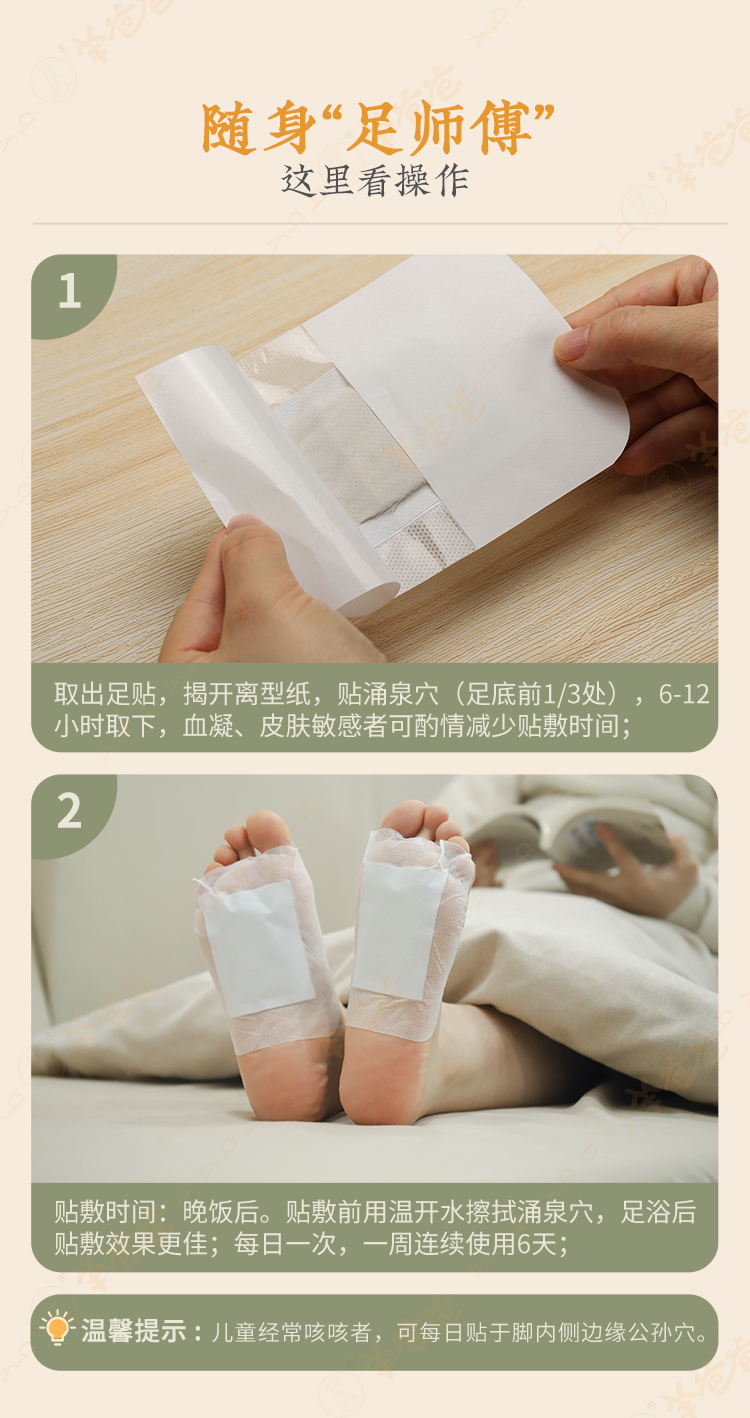 随身“足师傅”
这里看操作

1

取出足贴，揭开离型纸，贴涌泉穴（足底前1/3处），6-12小时取下，血凝、皮肤敏感者可酌情减少贴敷时间；

2

贴敷时间：晚饭后。贴敷前用温开水擦拭涌泉穴，足浴后贴敷效果更佳；每日一次，一周连续使用6天；

温馨提示：儿童经常咳咳者，可每日贴于脚内侧边缘公孙穴。