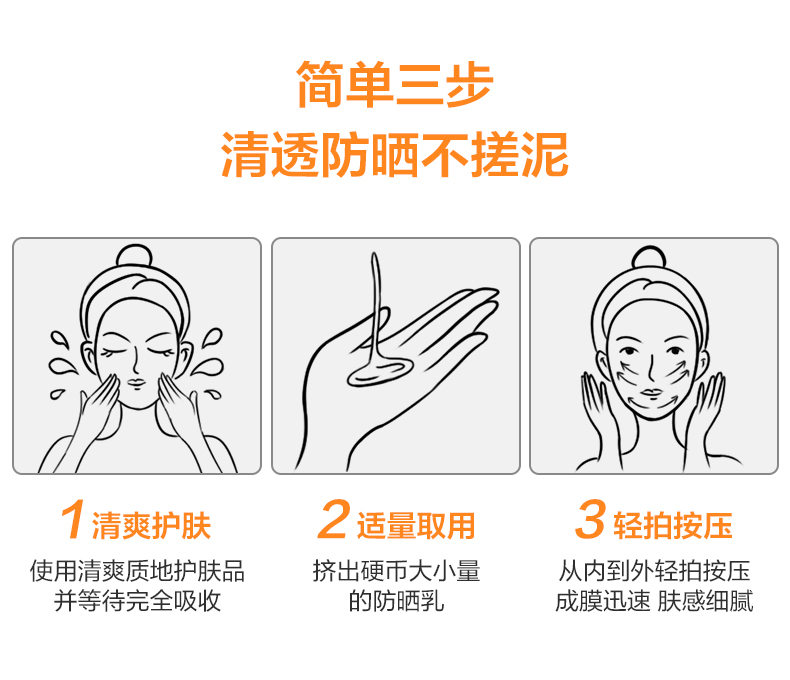 简单三步
清透防晒不搓泥

1 清爽护肤
使用清爽质地护肤品
并等待完全吸收

2 适量取用
挤出硬币大小量
的防晒乳

3 轻拍按压
从内到外轻拍按压
成膜迅速 肤感细腻