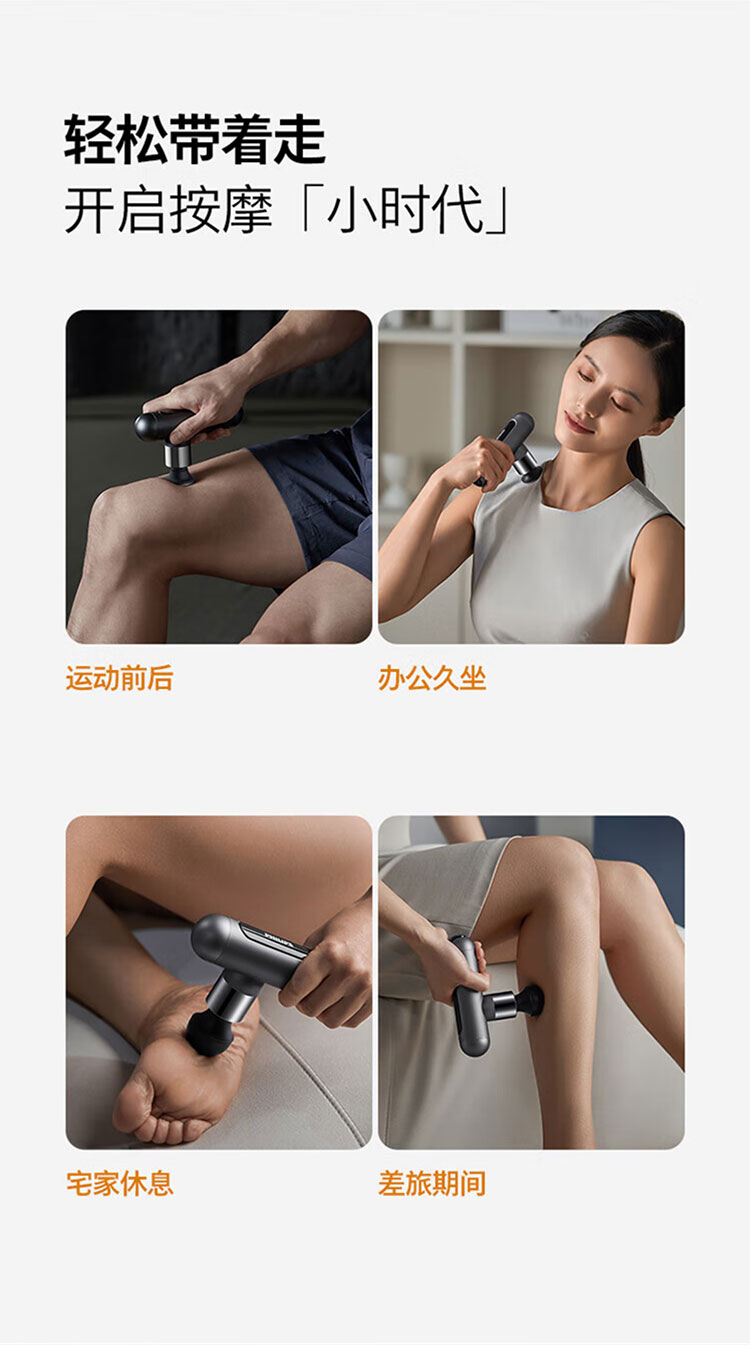 轻松带着走
开启按摩「小时代」

运动前后

办公久坐

宅家休息

差旅期间