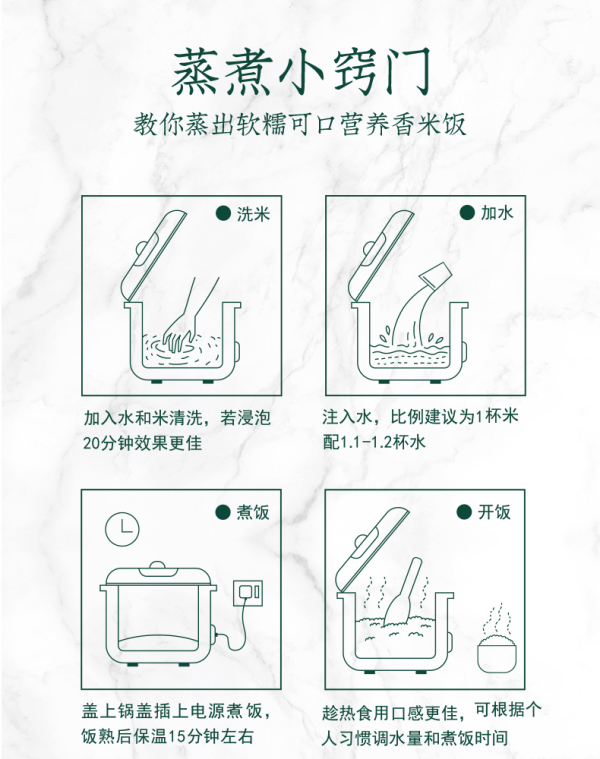 蒸煮小窍门
教你蒸出软糯可口营养香米饭

洗米

加入水和米清洗，若浸泡20分钟效果更佳

加水

注入水，比例建议为1杯米配1.1-1.2杯水

煮饭

盖上锅盖插上电源煮饭，饭熟后保温15分钟左右

开饭

趁热食用口感更佳，可根据个人习惯调水量和煮饭时间