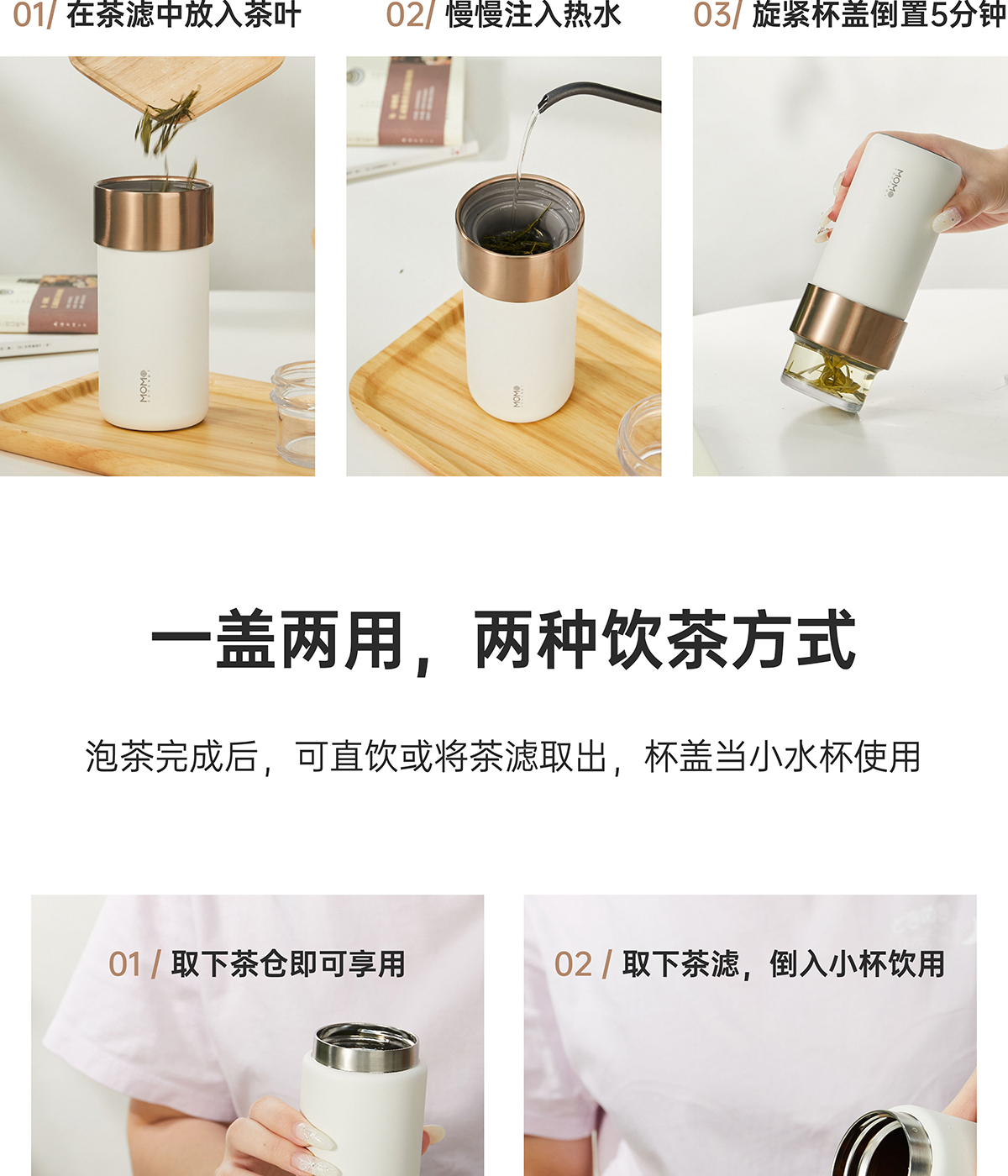 01/ 在茶滤中放入茶叶

02/ 慢慢注入热水

03/ 旋紧杯盖倒置5分钟

MOMO

MOMO

MOMO

一盖两用，两种饮茶方式

泡茶完成后，可直饮或将茶滤取出，杯盖当小水杯使用

01 / 取下茶仓即可享用

02 / 取下茶滤，倒入小杯饮用