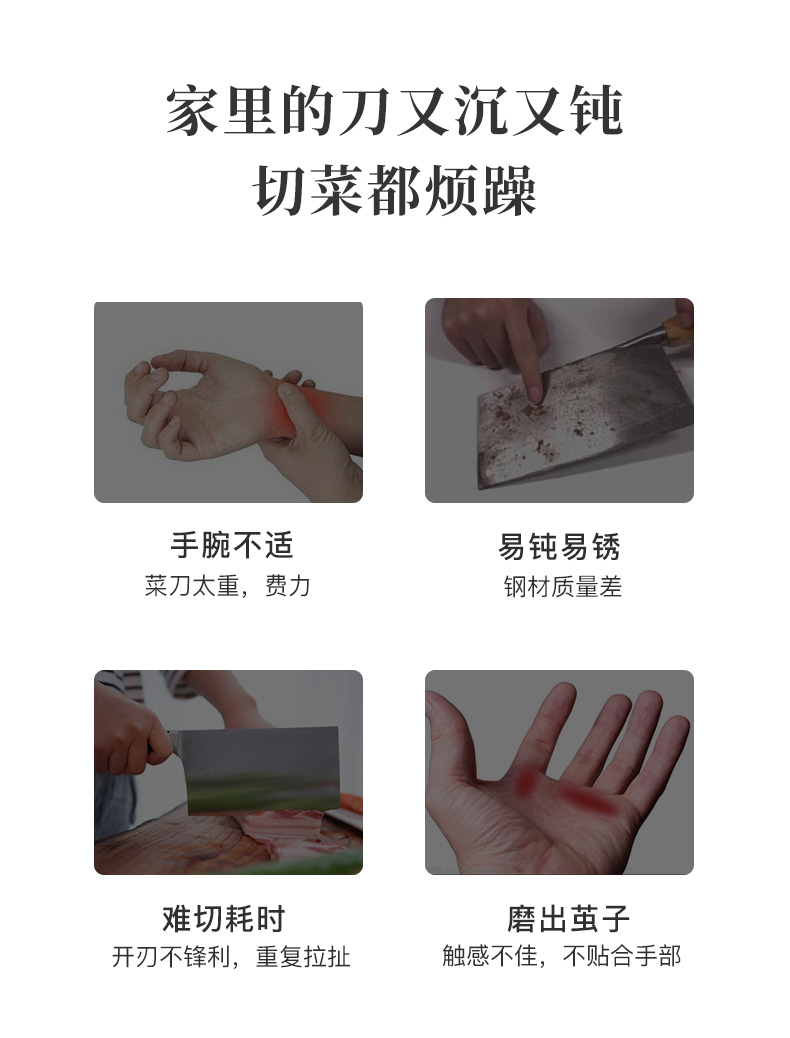 家里的刀又沉又钝
切菜都烦躁

手腕不适
菜刀太重，费力

易钝易锈
钢材质量差

难切耗时
开刃不锋利，重复拉扯

磨出茧子
触感不佳，不贴合手部