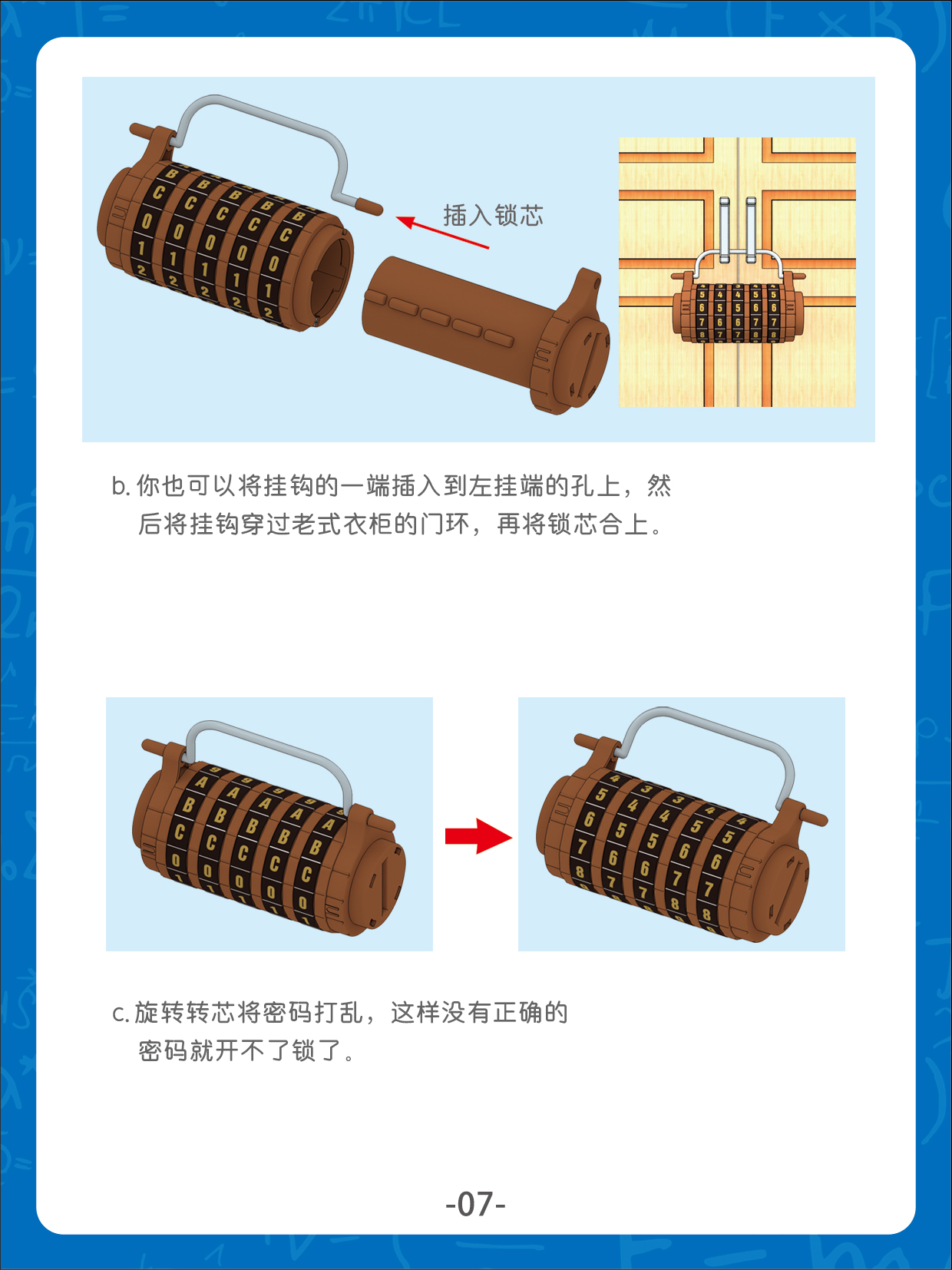 插入锁芯

b. 你也可以将挂钩的一端插入到左挂端的孔上，然后将挂钩穿过老式衣柜的门环，再将锁芯合上。

c. 旋转转芯将密码打乱，这样没有正确的密码就开不了锁了。

-07-