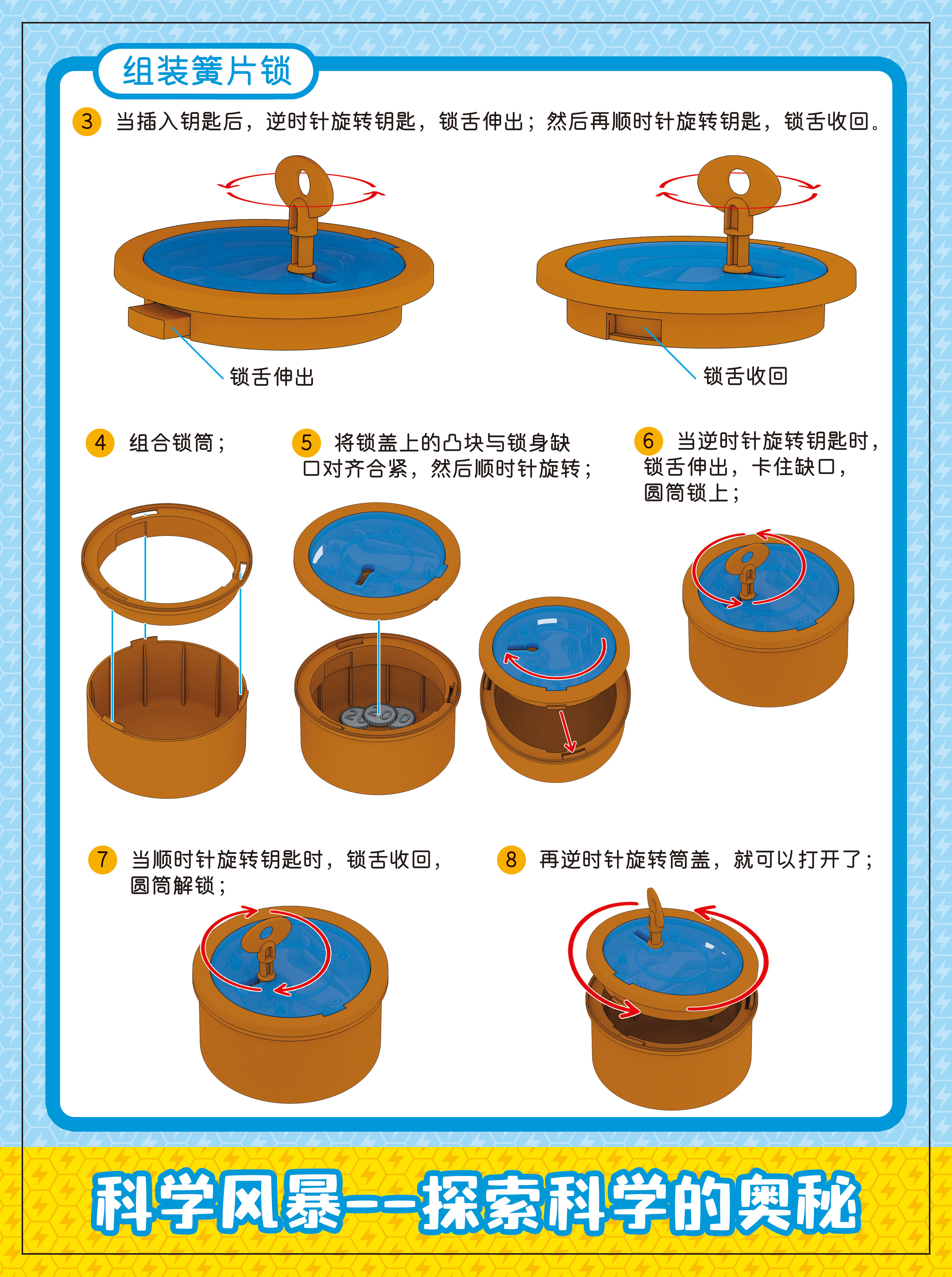 组装簧片锁

3 当插入钥匙后，逆时针旋转钥匙，锁舌伸出；然后再顺时针旋转钥匙，锁舌收回。

锁舌伸出

锁舌收回

4 组合锁筒；

5 将锁盖上的凸块与锁身缺口对齐合紧，然后顺时针旋转；

6 当逆时针旋转钥匙时，锁舌伸出，卡住缺口，圆筒锁上；

7 当顺时针旋转钥匙时，锁舌收回，圆筒解锁；

8 再逆时针旋转筒盖，就可以打开了；

科学风暴——探索科学的奥秘