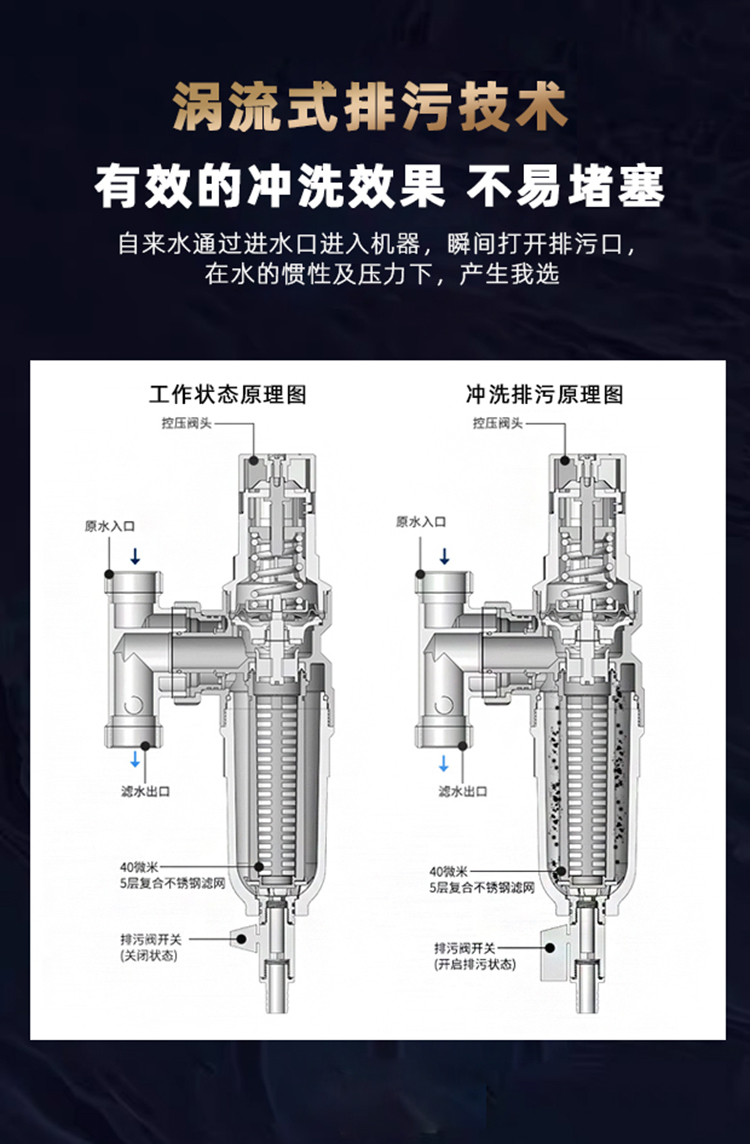 涡流式排污技术

有效的冲洗效果 不易堵塞

自来水通过进水口进入机器，瞬间打开排污口，在水的惯性及压力下，产生我选

工作状态原理图

控压阀头

原水入口

滤水出口

40微米
5层复合不锈钢滤网

排污阀开关
(关闭状态)

冲洗排污原理图

控压阀头

原水入口

滤水出口

40微米
5层复合不锈钢滤网

排污阀开关
(开启排污状态)