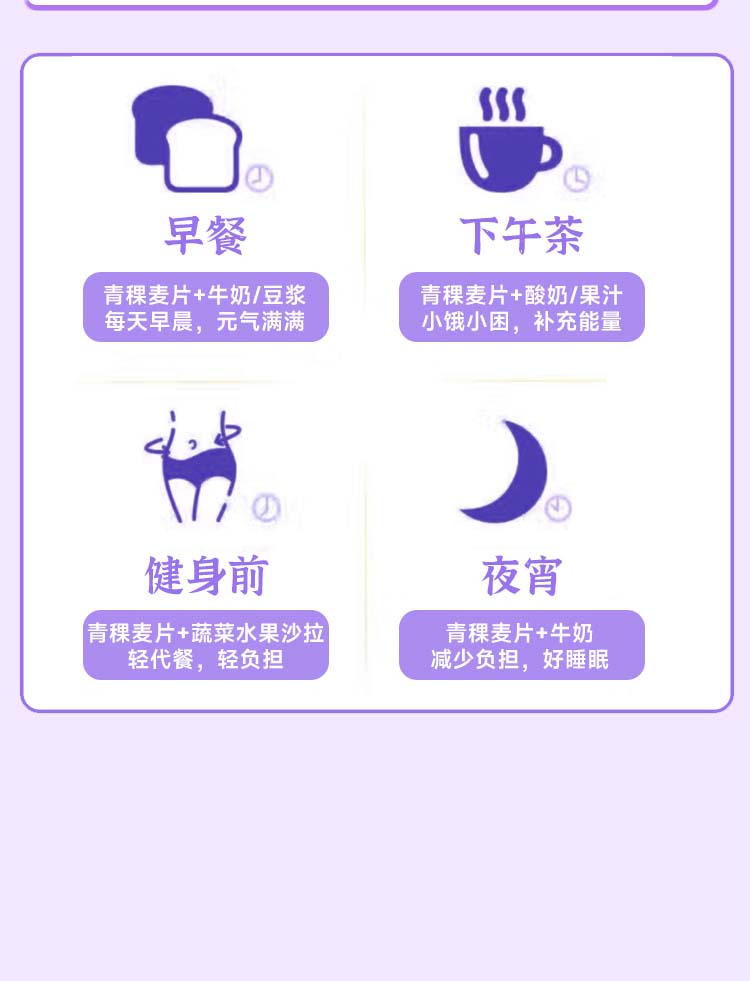 早餐

青稞麦片+牛奶/豆浆
每天早晨，元气满满

下午茶

青稞麦片+酸奶/果汁
小饿小困，补充能量

健身前

青稞麦片+蔬菜水果沙拉
轻代餐，轻负担

夜宵

青稞麦片+牛奶
减少负担，好睡眠