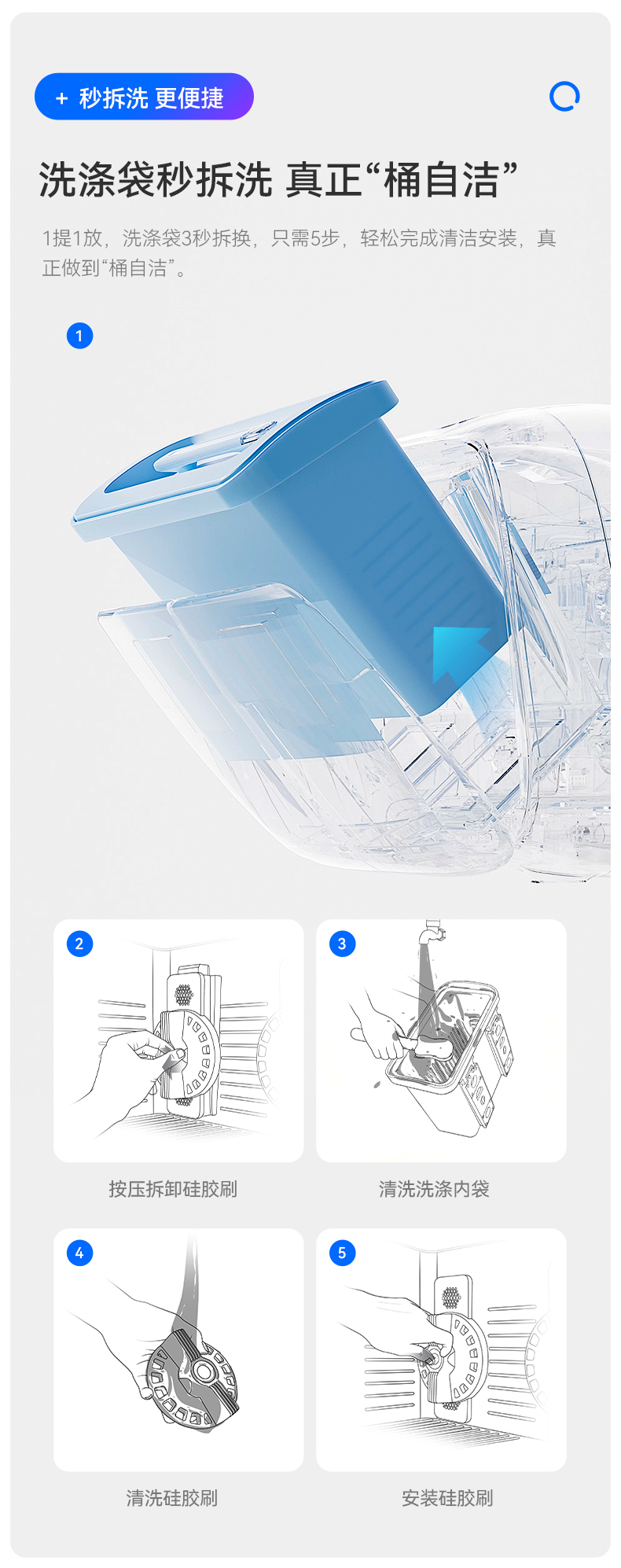 + 秒拆洗 更便捷

洗涤袋秒拆洗 真正“桶自洁”

1提1放，洗涤袋3秒拆换，只需5步，轻松完成清洁安装，真正做到“桶自洁”。

1

2

按压拆卸硅胶刷

3

清洗洗涤内袋

4

清洗硅胶刷

5

安装硅胶刷