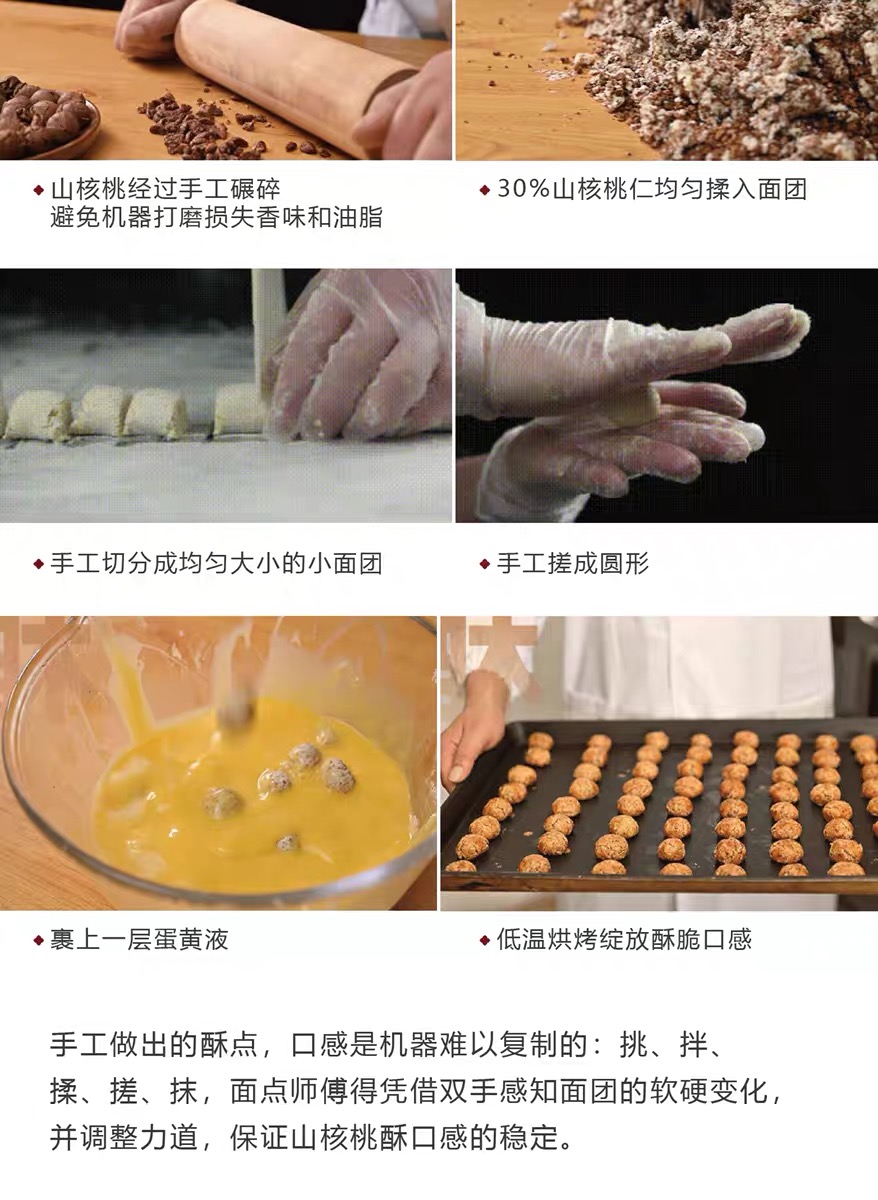 ◆ 山核桃经过手工碾碎
避免机器打磨损失香味和油脂

◆ 30%山核桃仁均匀揉入面团

◆ 手工切分成均匀大小的小面团

◆ 手工搓成圆形

◆ 裹上一层蛋黄液

◆ 低温烘烤绽放酥脆口感

手工做出的酥点，口感是机器难以复制的：挑、拌、揉、搓、抹，面点师傅得凭借双手感知面团的软硬变化，并调整力道，保证山核桃酥口感的稳定。