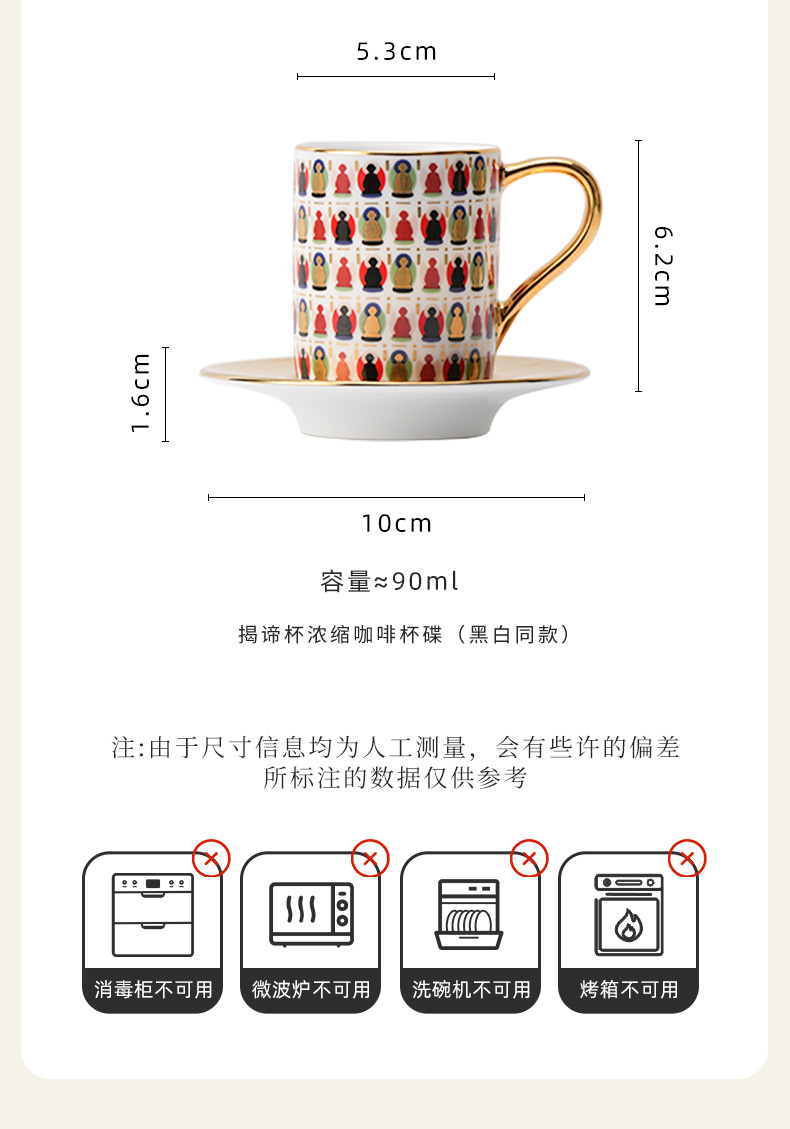 5.3cm

6.2cm

1.6cm

10cm

容量≈90ml

揭谛杯浓缩咖啡杯碟（黑白同款）

注:由于尺寸信息均为人工测量，会有些许的偏差
所标注的数据仅供参考

消毒柜不可用

微波炉不可用

洗碗机不可用

烤箱不可用