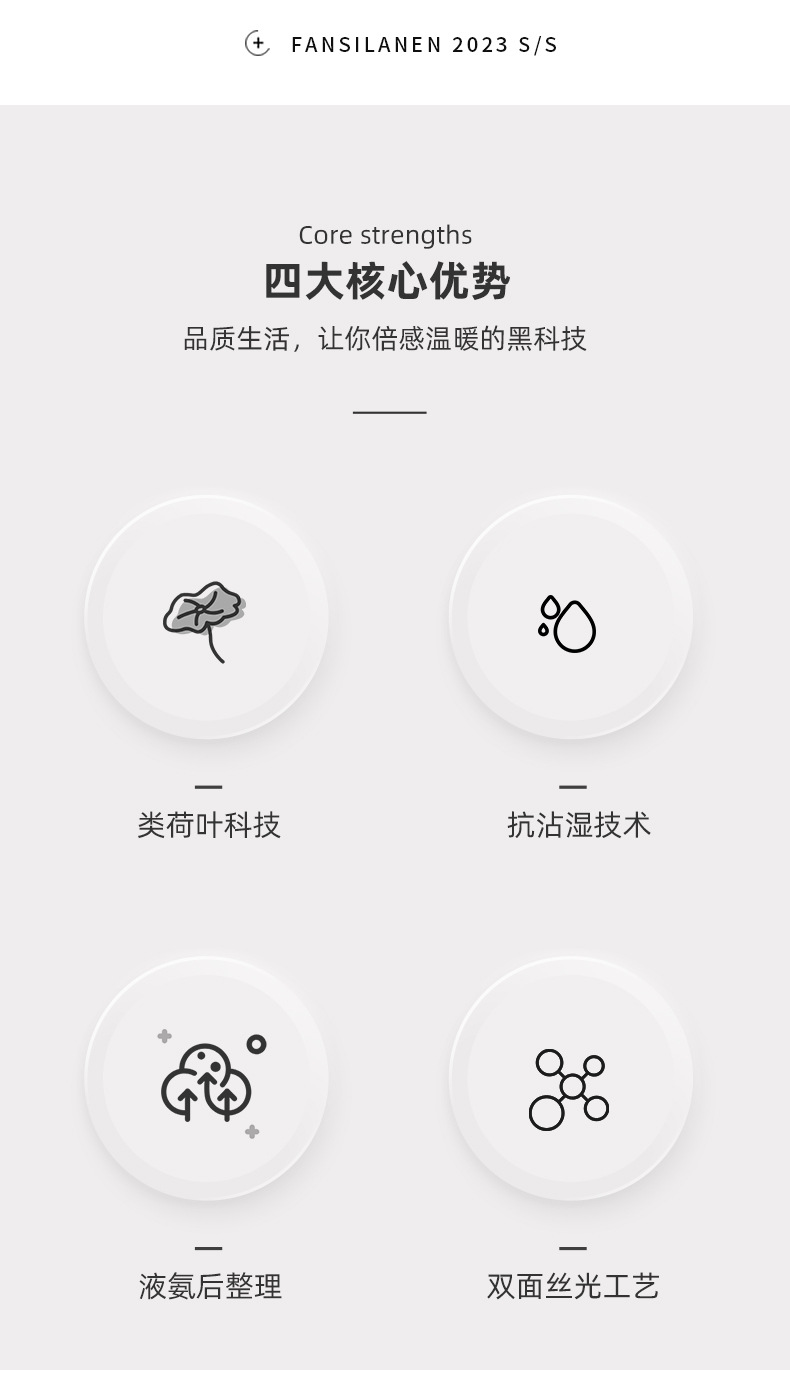 FANSILANEN 2023 S/S

Core strengths

四大核心优势

品质生活，让你倍感温暖的黑科技

类荷叶科技

抗沾湿技术

液氨后整理

双面丝光工艺