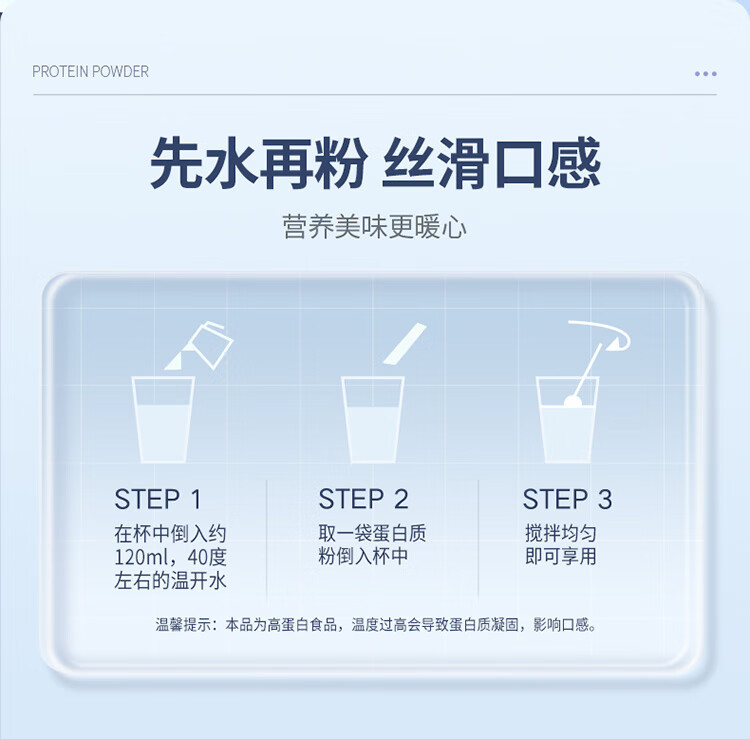 PROTEIN POWDER

先水再粉 丝滑口感

营养美味更暖心

STEP 1
在杯中倒入约120ml，40度左右的温开水

STEP 2
取一袋蛋白质粉倒入杯中

STEP 3
搅拌均匀即可享用

温馨提示：本品为高蛋白食品，温度过高会导致蛋白质凝固，影响口感。