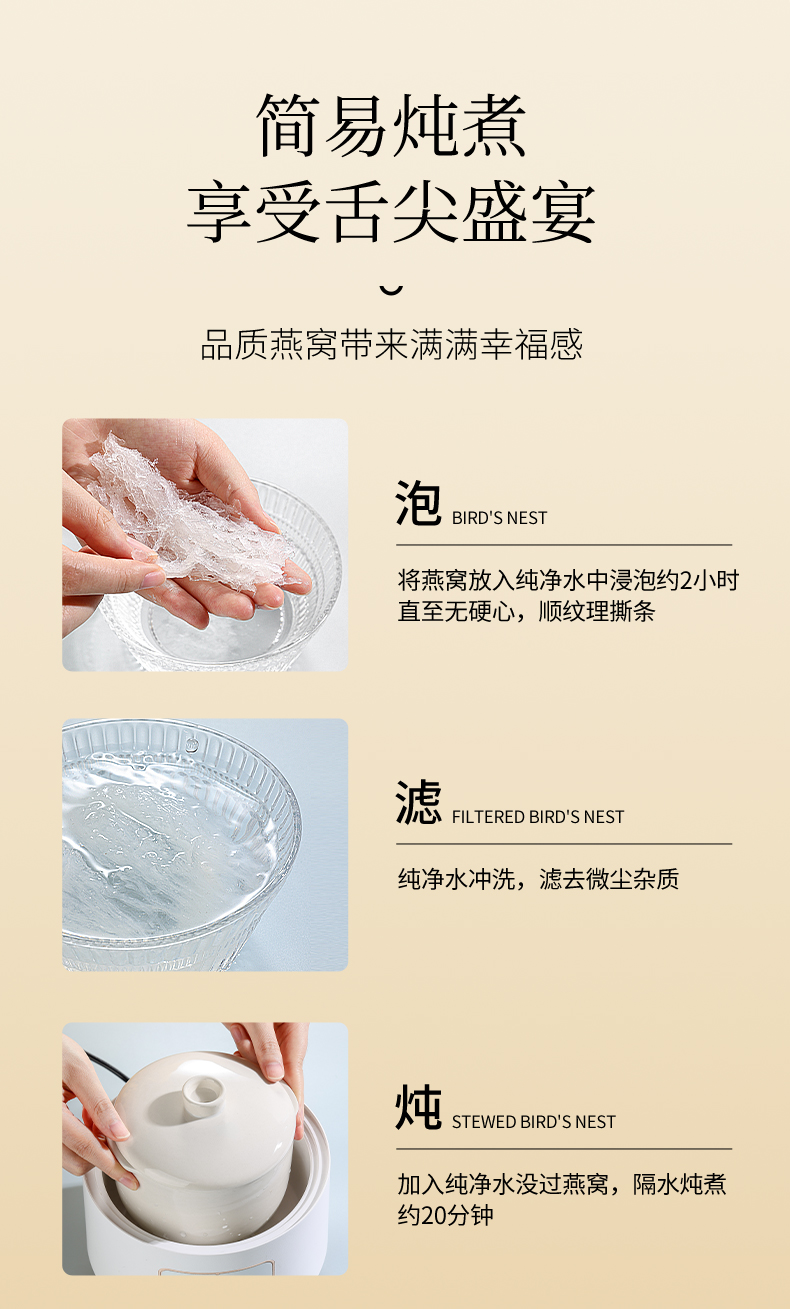 简易炖煮
享受舌尖盛宴

品质燕窝带来满满幸福感

泡 BIRD'S NEST

将燕窝放入纯净水中浸泡约2小时直至无硬心，顺纹理撕条

滤 FILTERED BIRD'S NEST

纯净水冲洗，滤去微尘杂质

炖 STEWED BIRD'S NEST

加入纯净水没过燕窝，隔水炖煮约20分钟