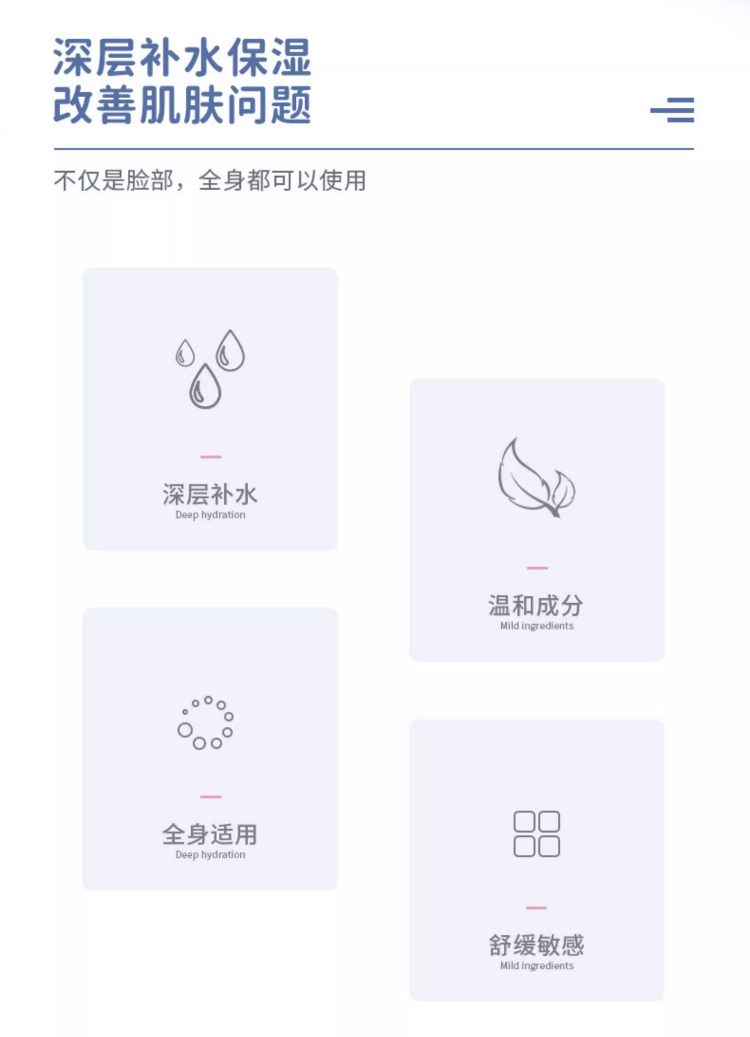 深层补水保湿
改善肌肤问题

不仅是脸部，全身都可以使用

深层补水
Deep hydration

全身适用
Deep hydration

温和成分
Mild ingredients

舒缓敏感
Mild ingredients