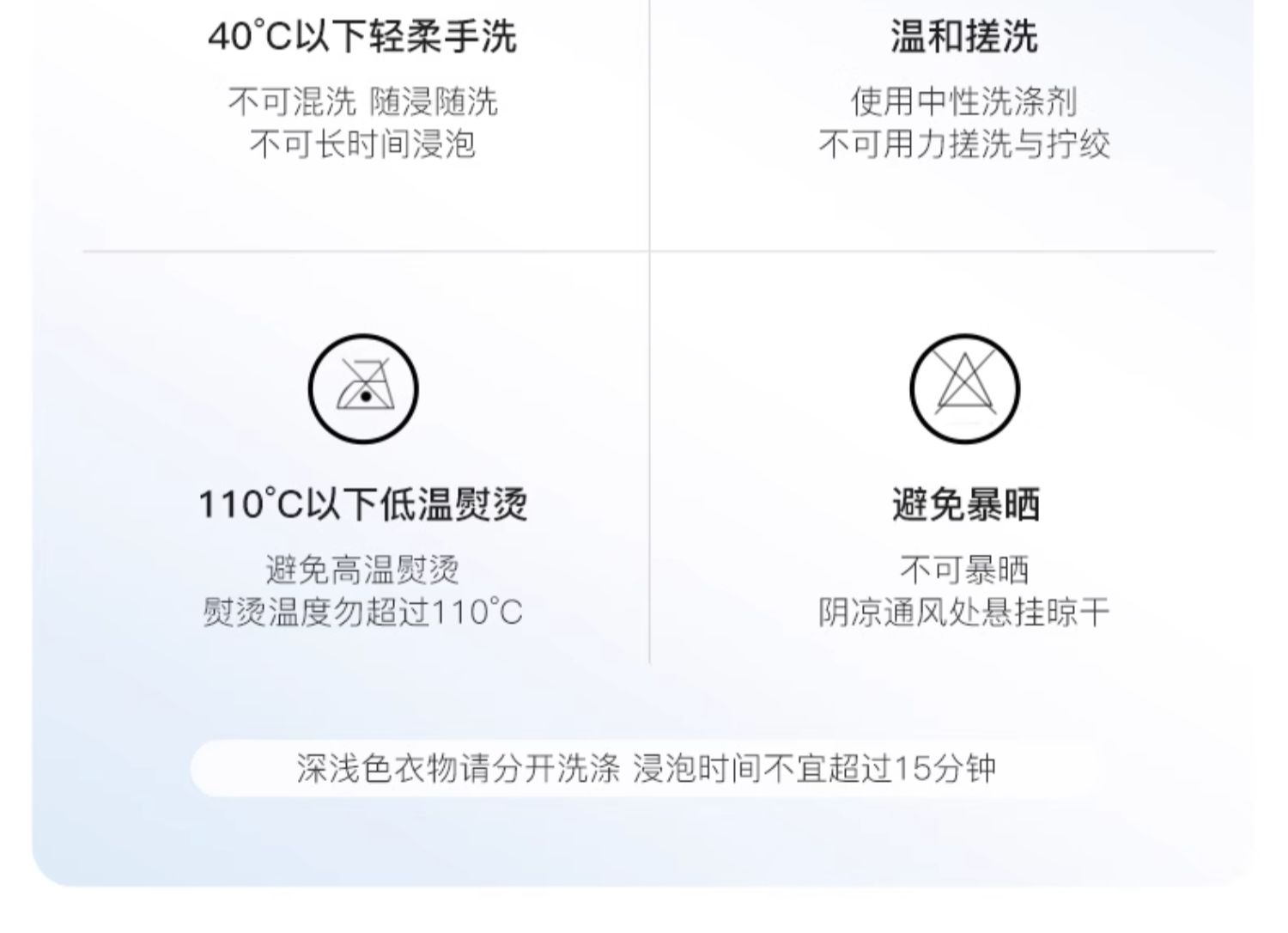 40°C以下轻柔手洗

不可混洗 随浸随洗
不可长时间浸泡

温和搓洗

使用中性洗涤剂
不可用力搓洗与拧绞

110°C以下低温熨烫

避免高温熨烫
熨烫温度勿超过110°C

避免暴晒

不可暴晒
阴凉通风处悬挂晾干

深浅色衣物请分开洗涤 浸泡时间不宜超过15分钟