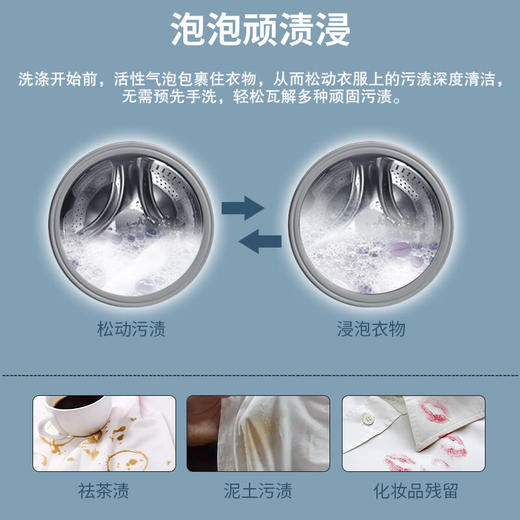 泡泡顽渍浸

洗涤开始前，活性气泡包裹住衣物，从而松动衣服上的污渍深度清洁，无需预先手洗，轻松瓦解多种顽固污渍。

松动污渍

浸泡衣物

祛茶渍

泥土污渍

化妆品残留