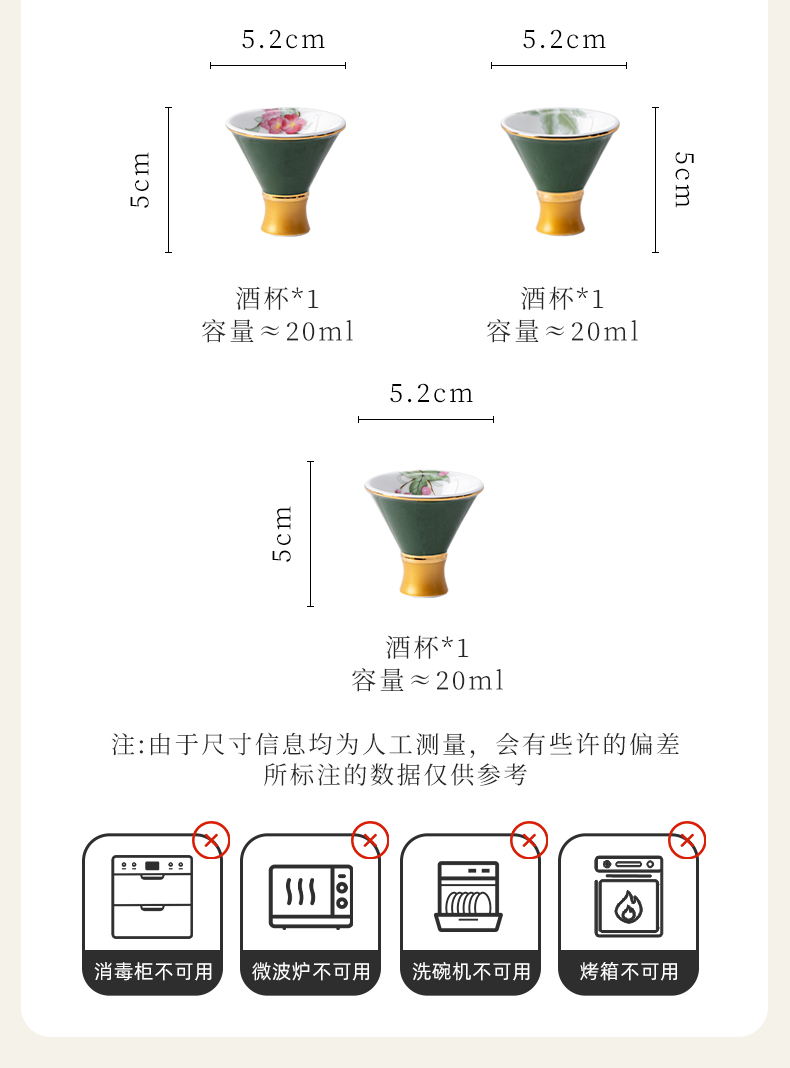 5.2cm

5cm

酒杯*1
容量≈20ml

5.2cm

5cm

酒杯*1
容量≈20ml

5.2cm

5cm

酒杯*1
容量≈20ml

注:由于尺寸信息均为人工测量，会有些许的偏差
所标注的数据仅供参考

消毒柜不可用

微波炉不可用

洗碗机不可用

烤箱不可用