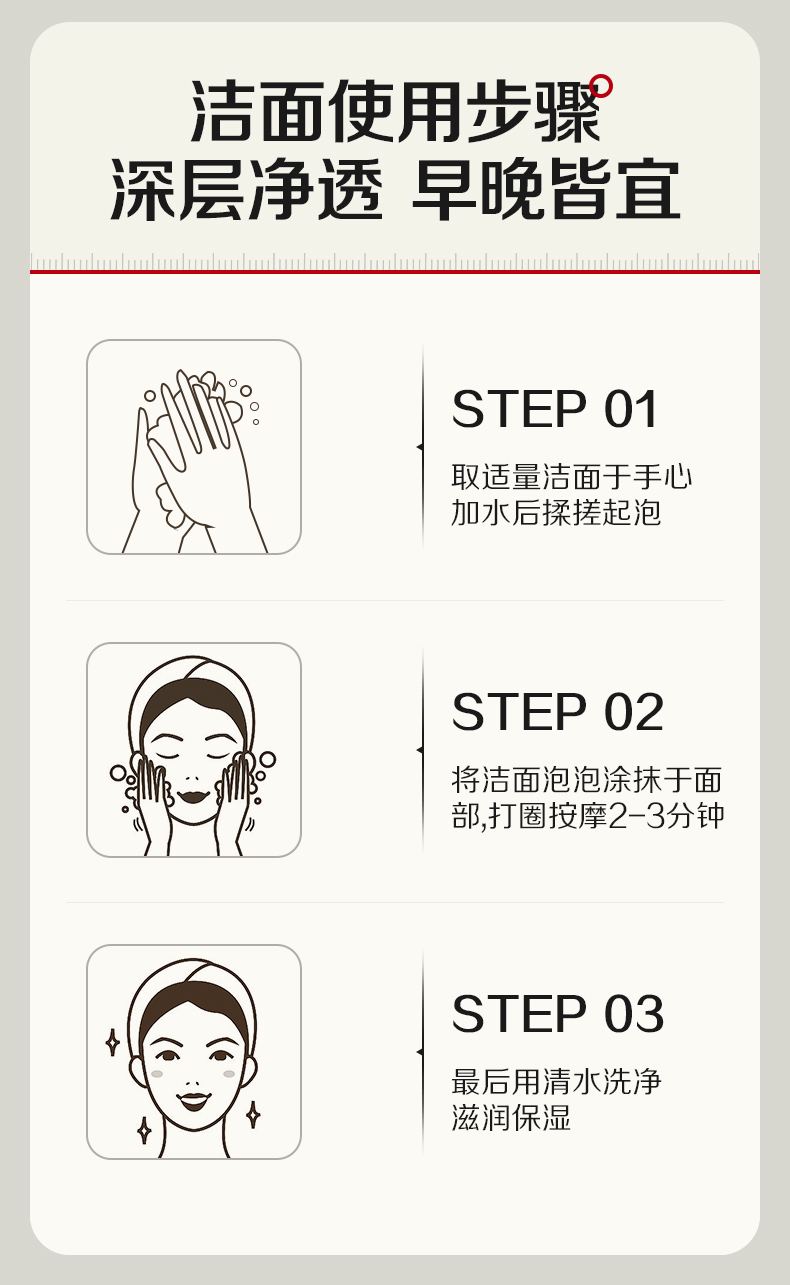 洁面使用步骤
深层净透 早晚皆宜

STEP 01
取适量洁面于手心
加水后揉搓起泡

STEP 02
将洁面泡泡涂抹于面部,打圈按摩2-3分钟

STEP 03
最后用清水洗净
滋润保湿