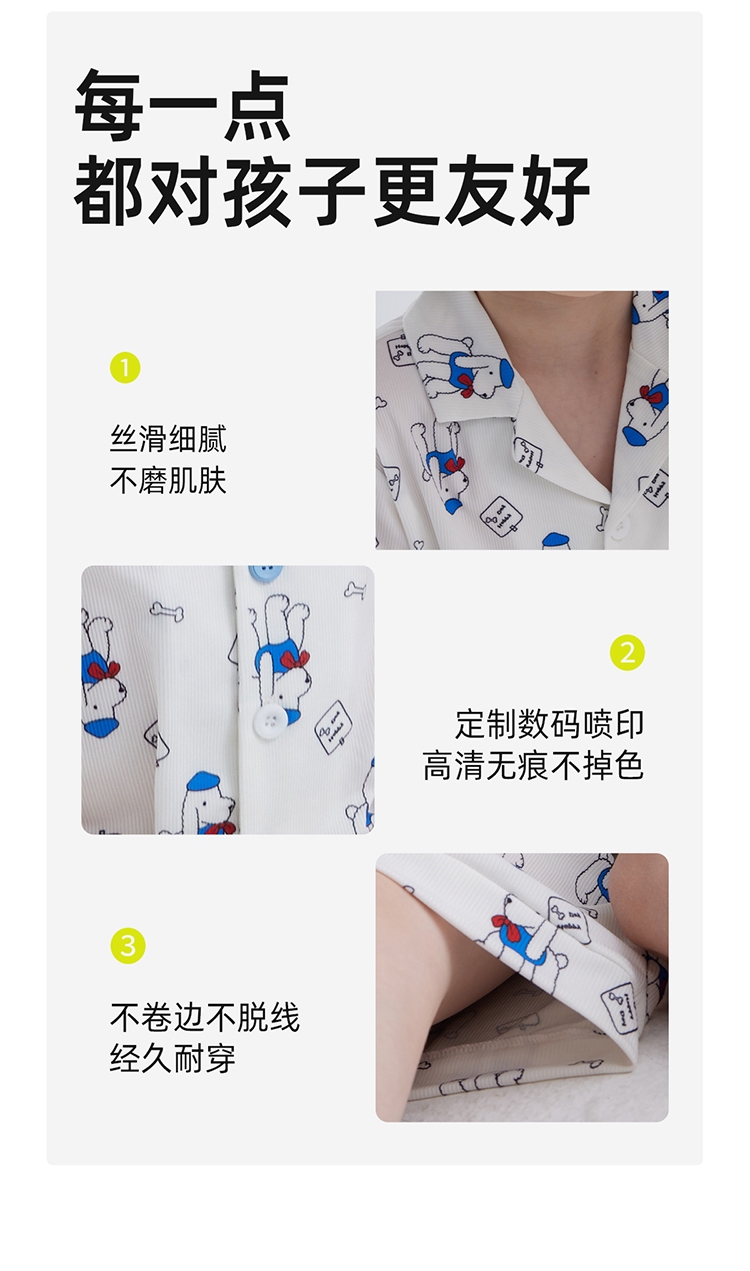 每一点
都对孩子更友好

1

丝滑细腻
不磨肌肤

2

定制数码喷印
高清无痕不掉色

3

不卷边不脱线
经久耐穿