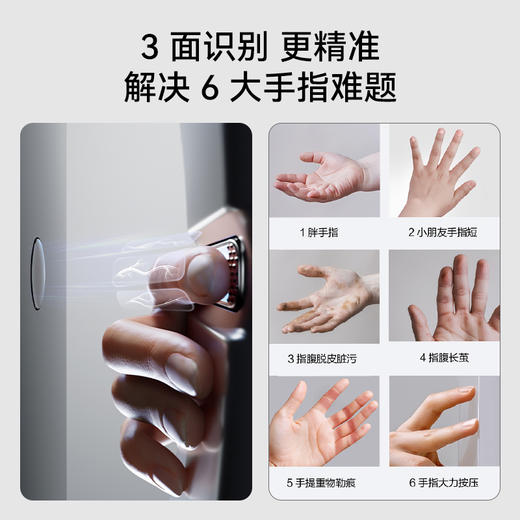 3 面识别 更精准
解决 6 大手指难题

1 胖手指

2 小朋友手指短

3 指腹脱皮脏污

4 指腹长茧

5 手提重物勒痕

6 手指大力按压