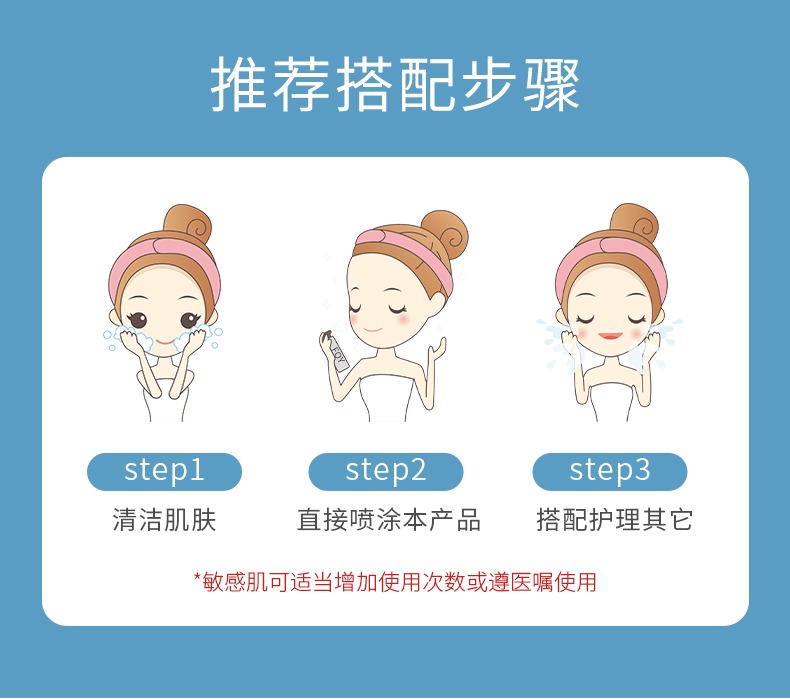 推荐搭配步骤

step1
清洁肌肤

step2
直接喷涂本产品

step3
搭配护理其它

*敏感肌可适当增加使用次数或遵医嘱使用