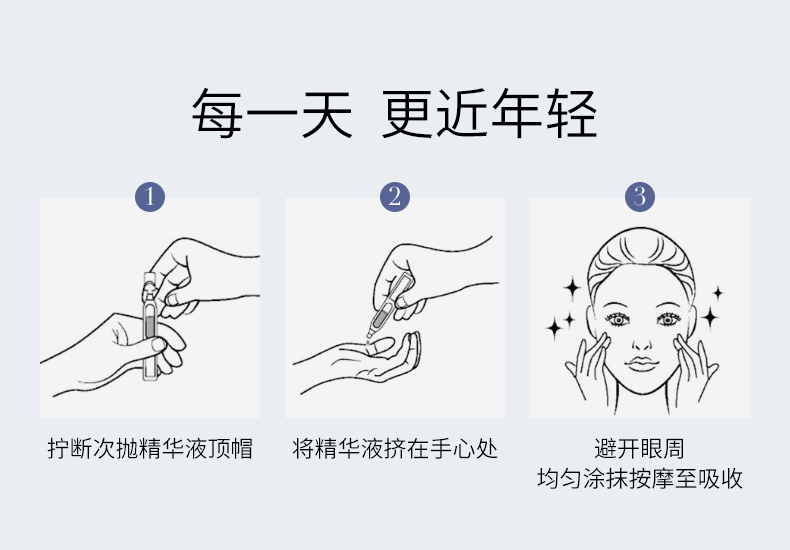 每一天 更近年轻

1

拧断次抛精华液顶帽

2

将精华液挤在手心处

3

避开眼周
均匀涂抹按摩至吸收